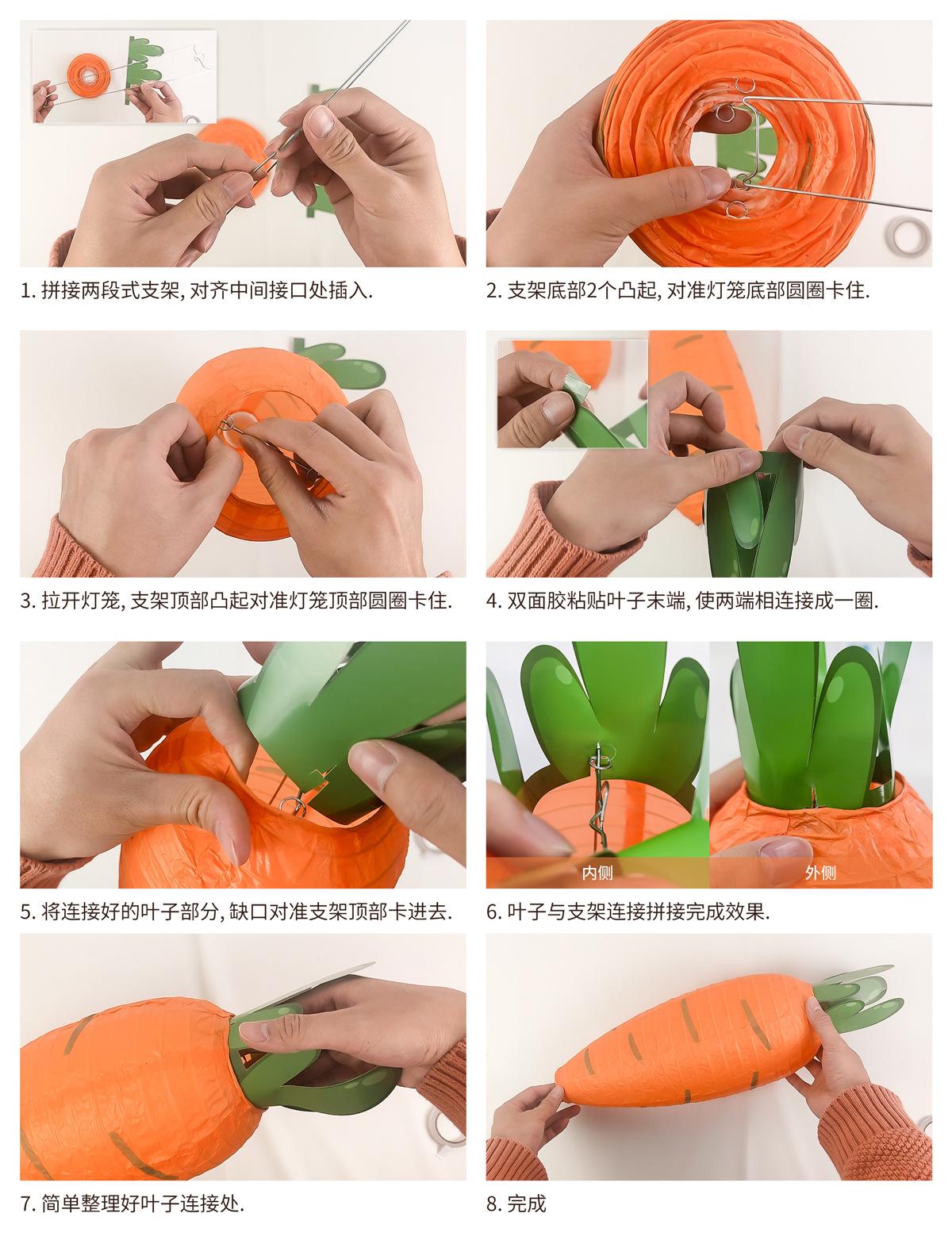 1. 拼接两段式支架, 对齐中间接口处插入.

2. 支架底部2个凸起, 对准灯笼底部圆圈卡住.

3. 拉开灯笼, 支架顶部凸起对准灯笼顶部圆圈卡住.

4. 双面胶粘贴叶子末端, 使两端相连接成一圈.

5. 将连接好的叶子部分, 缺口对准支架顶部卡进去.

内侧

外侧

6. 叶子与支架连接拼接完成效果.

7. 简单整理好叶子连接处.

8. 完成