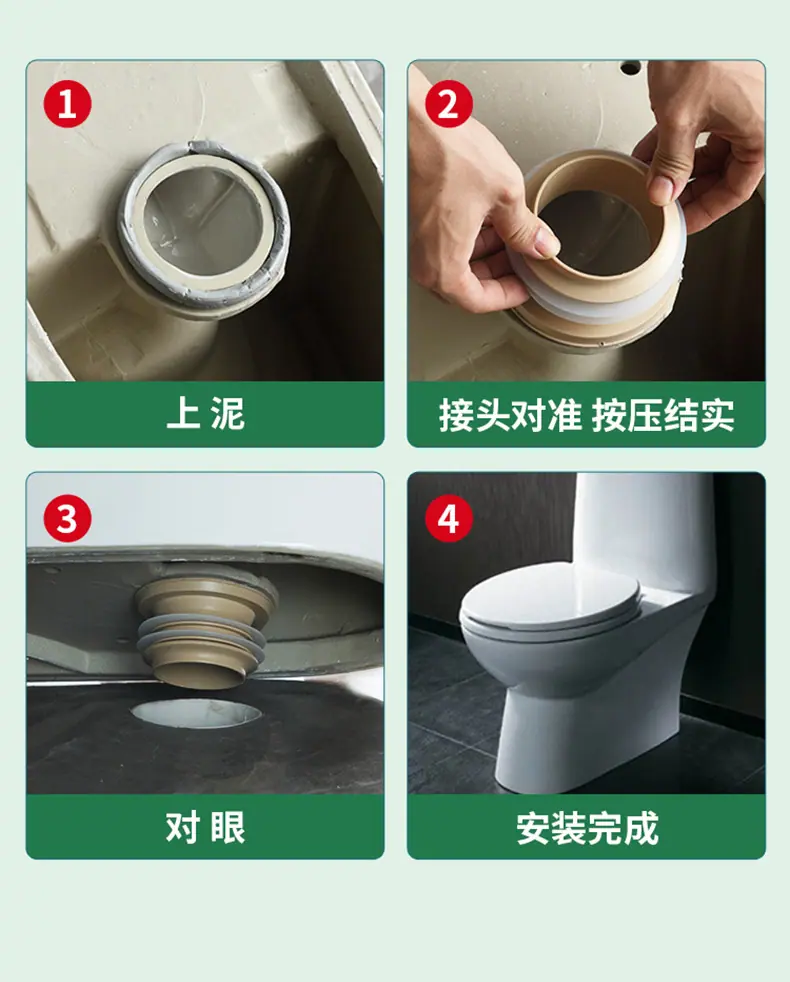 1

上 泥

2

接头对准 按压结实

3

对 眼

4

安装完成