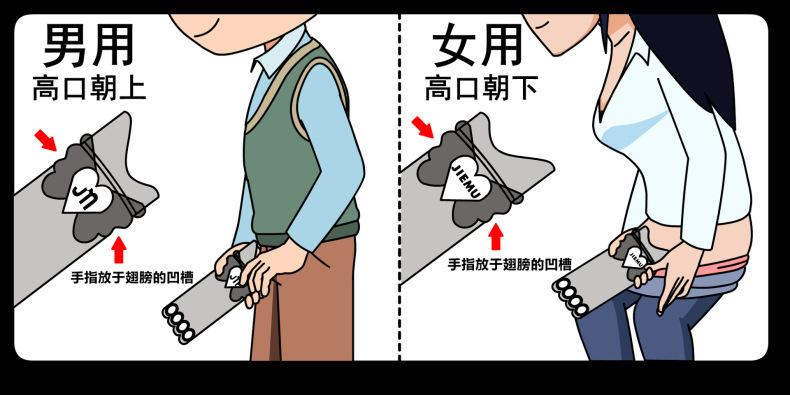 男用
高口朝上

JM

手指放于翅膀的凹槽

女用
高口朝下

JIEMU

手指放于翅膀的凹槽

JIEMU