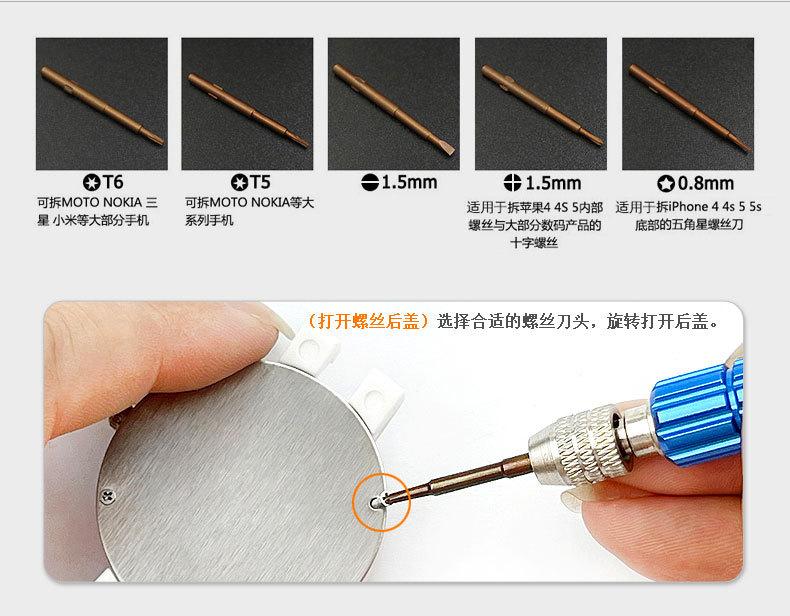 T6
可拆MOTO NOKIA 三星 小米等大部分手机

T5
可拆MOTO NOKIA等大系列手机

1.5mm

1.5mm
适用于拆苹果4 4S 5内部螺丝与大部分数码产品的十字螺丝

0.8mm
适用于拆iPhone 4 4s 5 5s底部的五角星螺丝刀

（打开螺丝后盖）选择合适的螺丝刀头，旋转打开后盖。