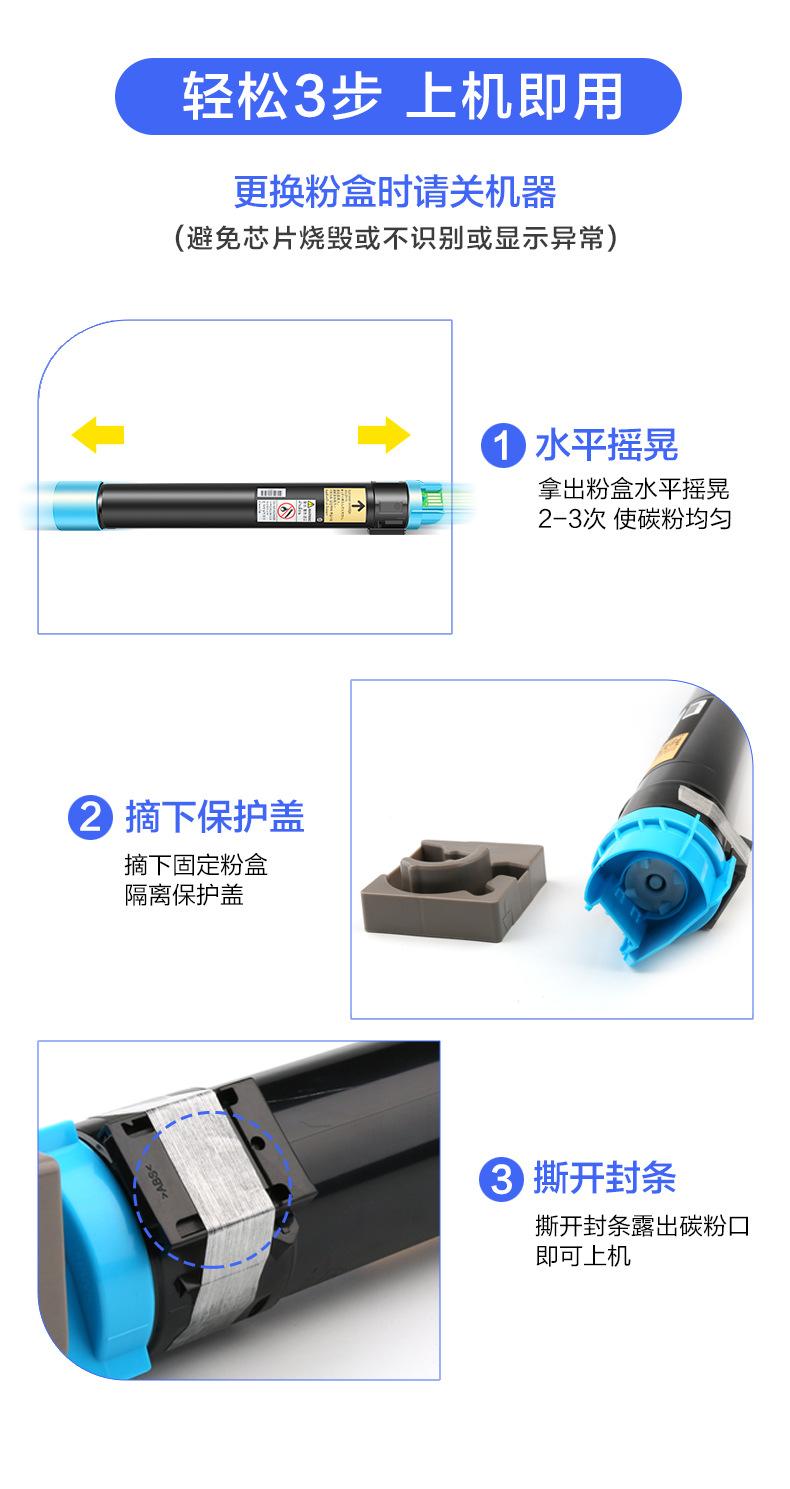 轻松3步 上机即用

更换粉盒时请关机器
(避免芯片烧毁或不识别或显示异常)

1 水平摇晃
拿出粉盒水平摇晃
2-3次 使碳粉均匀

2 摘下保护盖
摘下固定粉盒
隔离保护盖

>ABS<

3 撕开封条
撕开封条露出碳粉口
即可上机