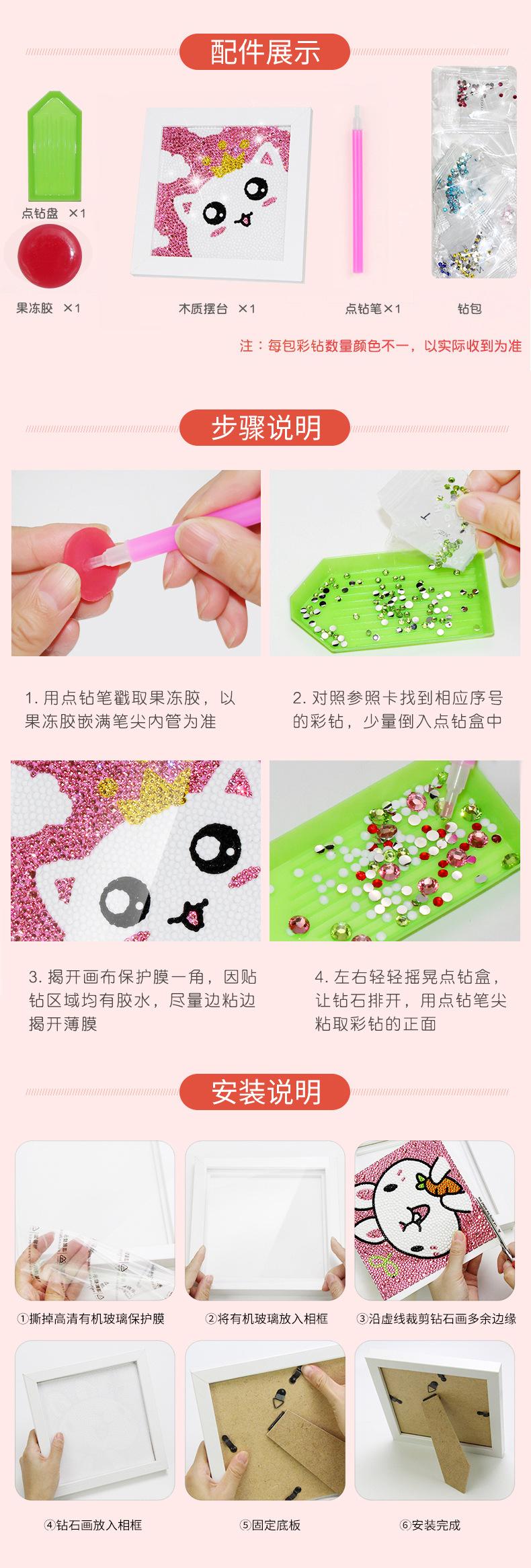 配件展示

点钻盘 ×1

果冻胶 ×1

木质摆台 ×1

点钻笔×1

钻包

注：每包彩钻数量颜色不一，以实际收到为准

步骤说明

1. 用点钻笔戳取果冻胶，以果冻胶嵌满笔尖内管为准

2. 对照参照卡找到相应序号的彩钻，少量倒入点钻盒中

3. 揭开画布保护膜一角，因贴钻区域均有胶水，尽量边粘边揭开薄膜

4. 左右轻轻摇晃点钻盒，让钻石排开，用点钻笔尖粘取彩钻的正面

安装说明

①撕掉高清有机玻璃保护膜

②将有机玻璃放入相框

③沿虚线裁剪钻石画多余边缘

④钻石画放入相框

⑤固定底板

⑥安装完成