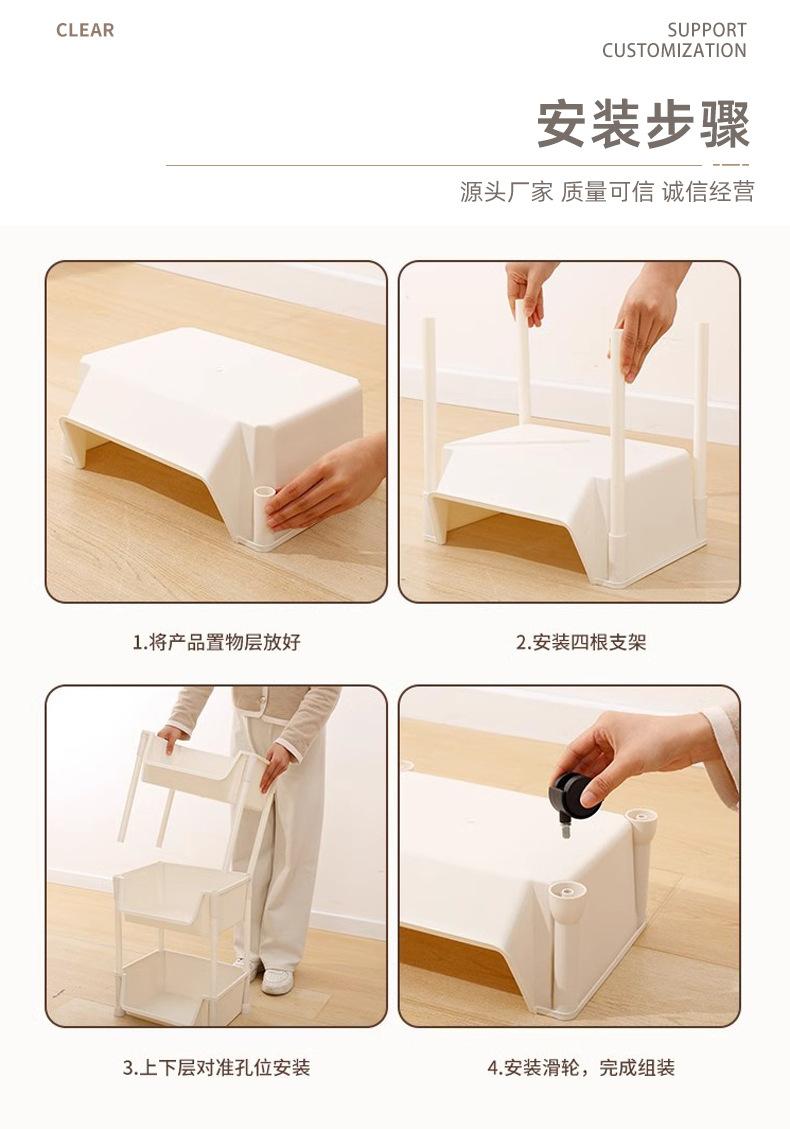 CLEAR

SUPPORT CUSTOMIZATION

安装步骤

源头厂家 质量可信 诚信经营

1.将产品置物层放好

2.安装四根支架

3.上下层对准孔位安装

4.安装滑轮，完成组装