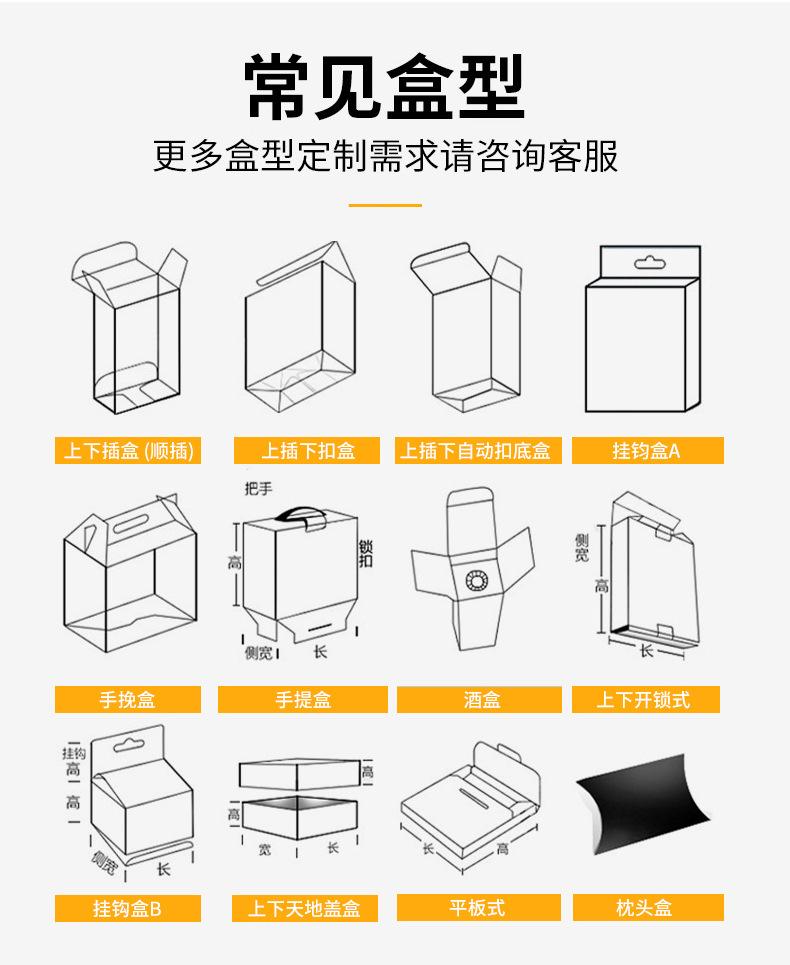 常见盒型

更多盒型定制需求请咨询客服

上下插盒 (顺插)
上插下扣盒
上插下自动扣底盒
挂钩盒A

把手
高
锁扣
侧宽
长
侧宽
高
长

手挽盒
手提盒
酒盒
上下开锁式

挂钩
高
高
侧宽
长
高
高
宽
长
长
高

挂钩盒B
上下天地盖盒
平板式
枕头盒