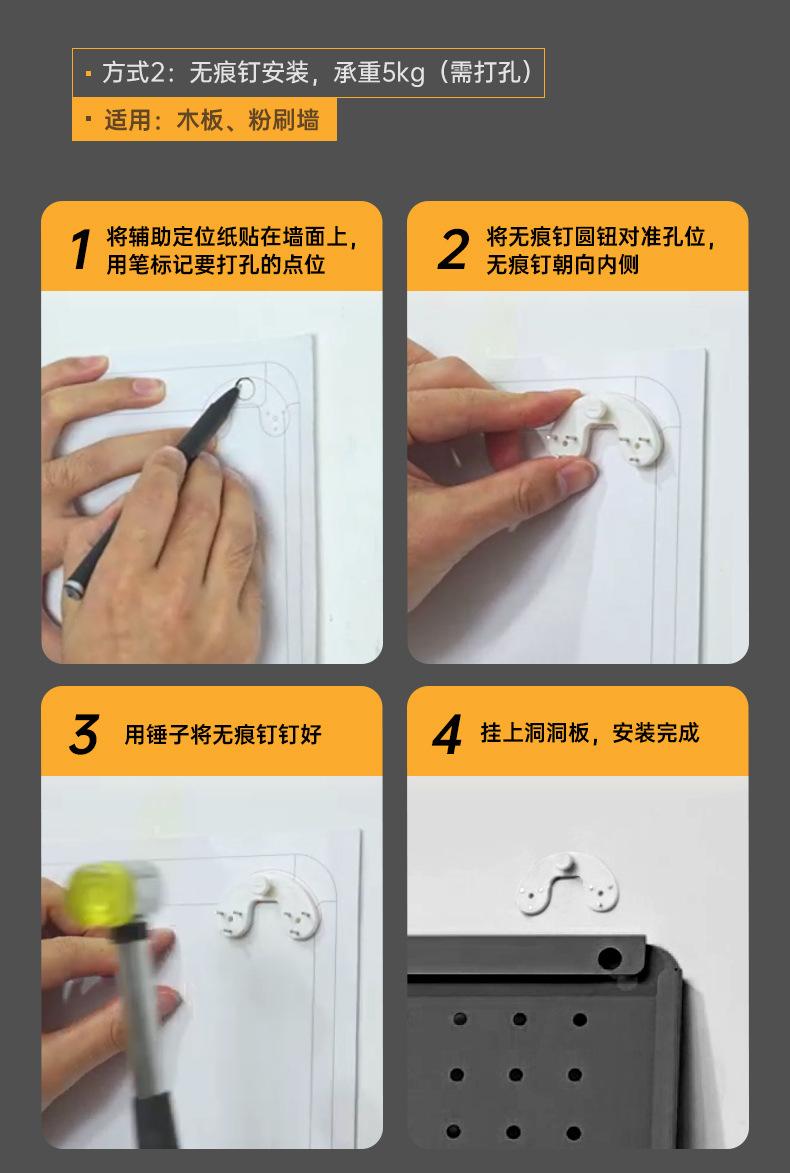 · 方式2：无痕钉安装，承重5kg（需打孔）

· 适用：木板、粉刷墙

1 将辅助定位纸贴在墙面上，用笔标记要打孔的点位

2 将无痕钉圆钮对准孔位，无痕钉朝向内侧

3 用锤子将无痕钉钉好

4 挂上洞洞板，安装完成