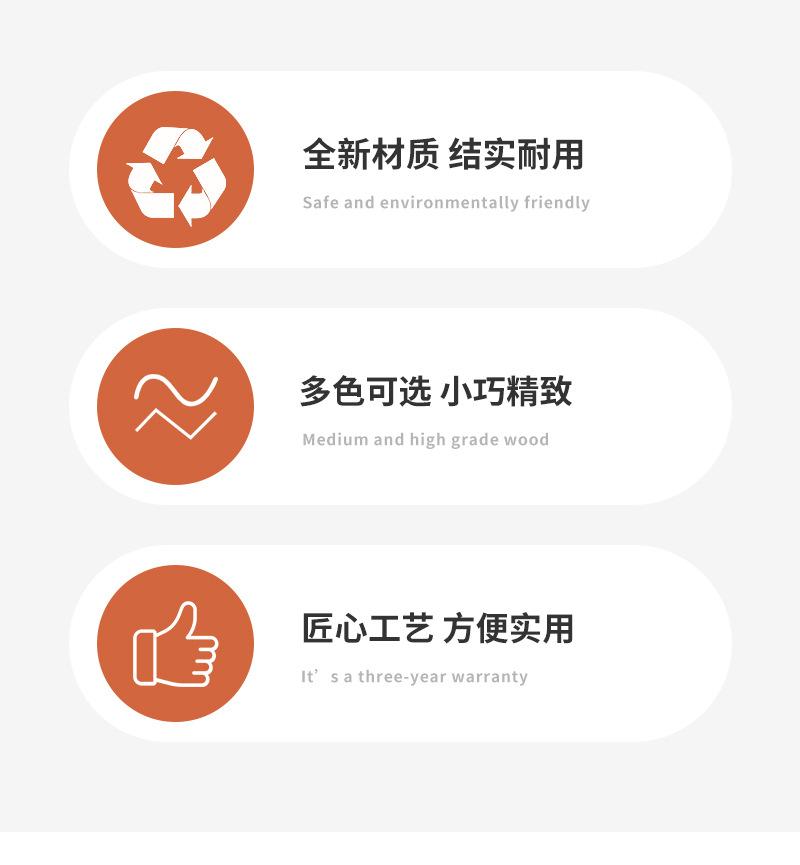 全新材质 结实耐用

Safe and environmentally friendly

多色可选 小巧精致

Medium and high grade wood

匠心工艺 方便实用

It's a three-year warranty