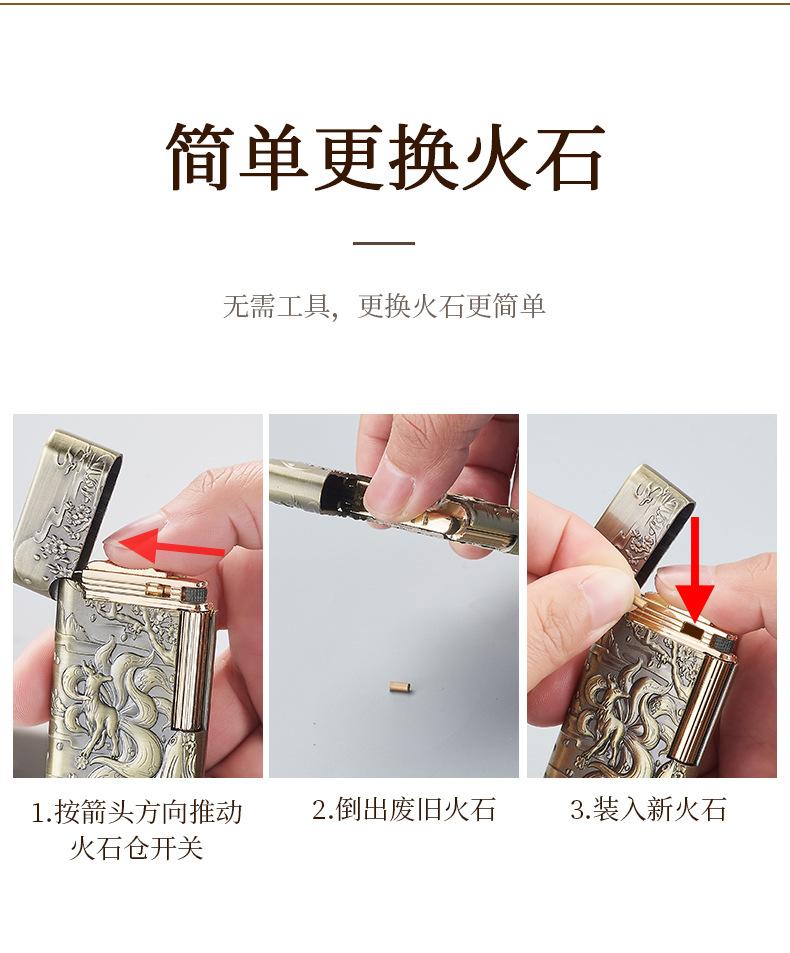 简单更换火石

无需工具，更换火石更简单

1.按箭头方向推动火石仓开关

2.倒出废旧火石

3.装入新火石