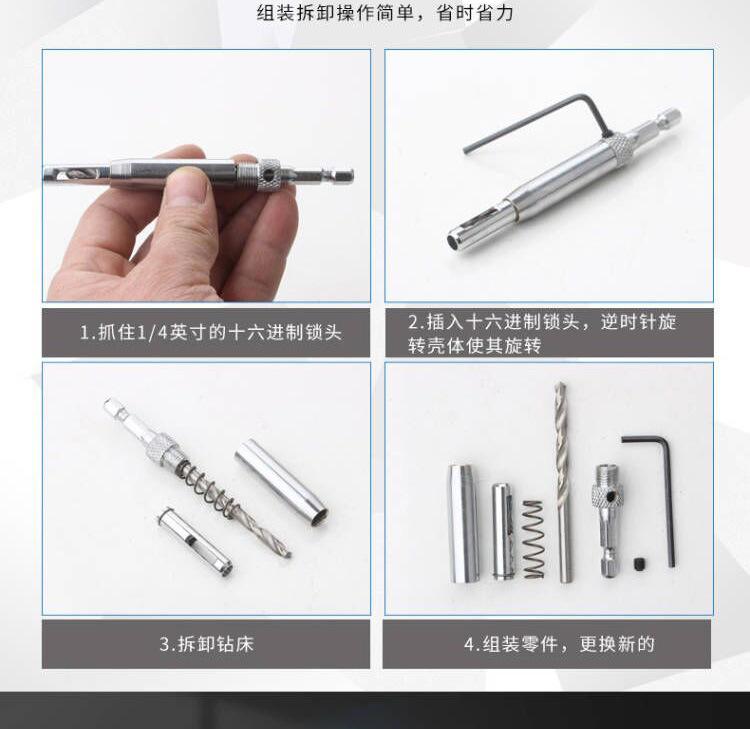 组装拆卸操作简单，省时省力

1.抓住1/4英寸的十六进制锁头

2.插入十六进制锁头，逆时针旋转壳体使其旋转

3.拆卸钻床

4.组装零件，更换新的