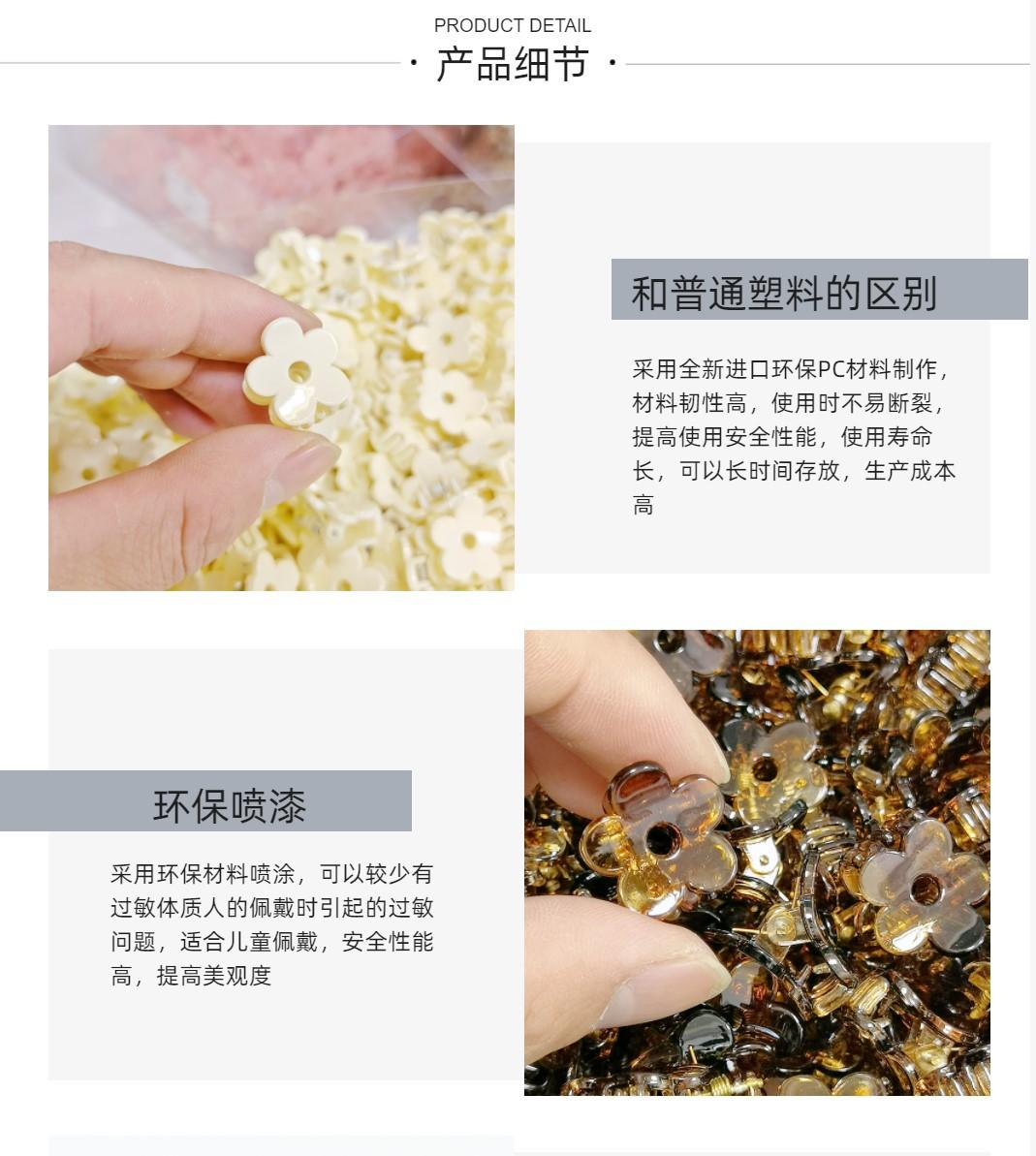 PRODUCT DETAIL
· 产品细节 ·

和普通塑料的区别

采用全新进口环保PC材料制作，材料韧性高，使用时不易断裂，提高使用安全性能，使用寿命长，可以长时间存放，生产成本高

环保喷漆

采用环保材料喷涂，可以较少有过敏体质人的佩戴时引起的过敏问题，适合儿童佩戴，安全性能高，提高美观度