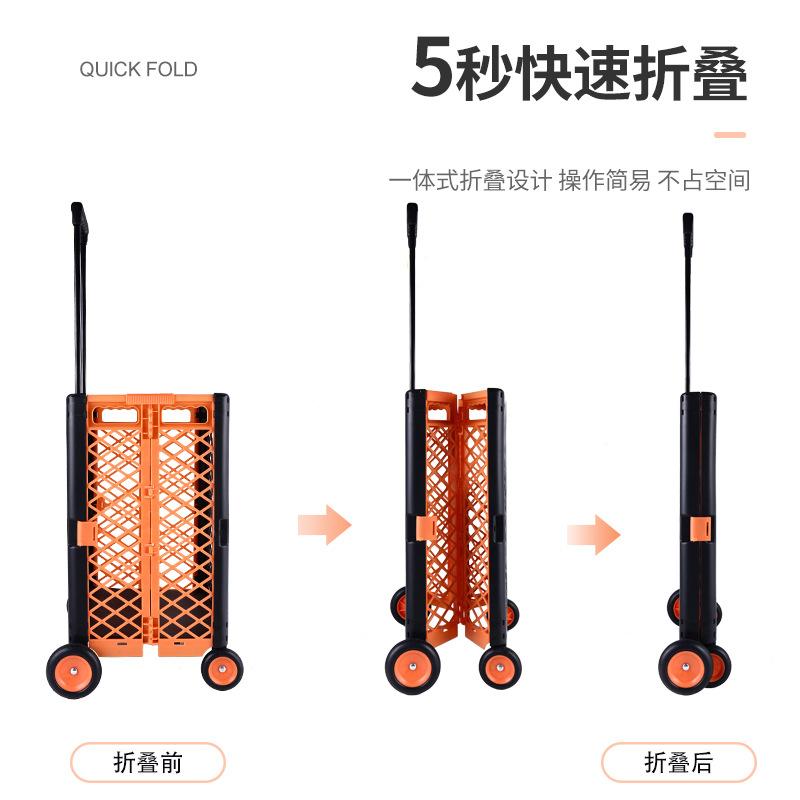 QUICK FOLD

5秒快速折叠

一体式折叠设计 操作简易 不占空间

折叠前

折叠后