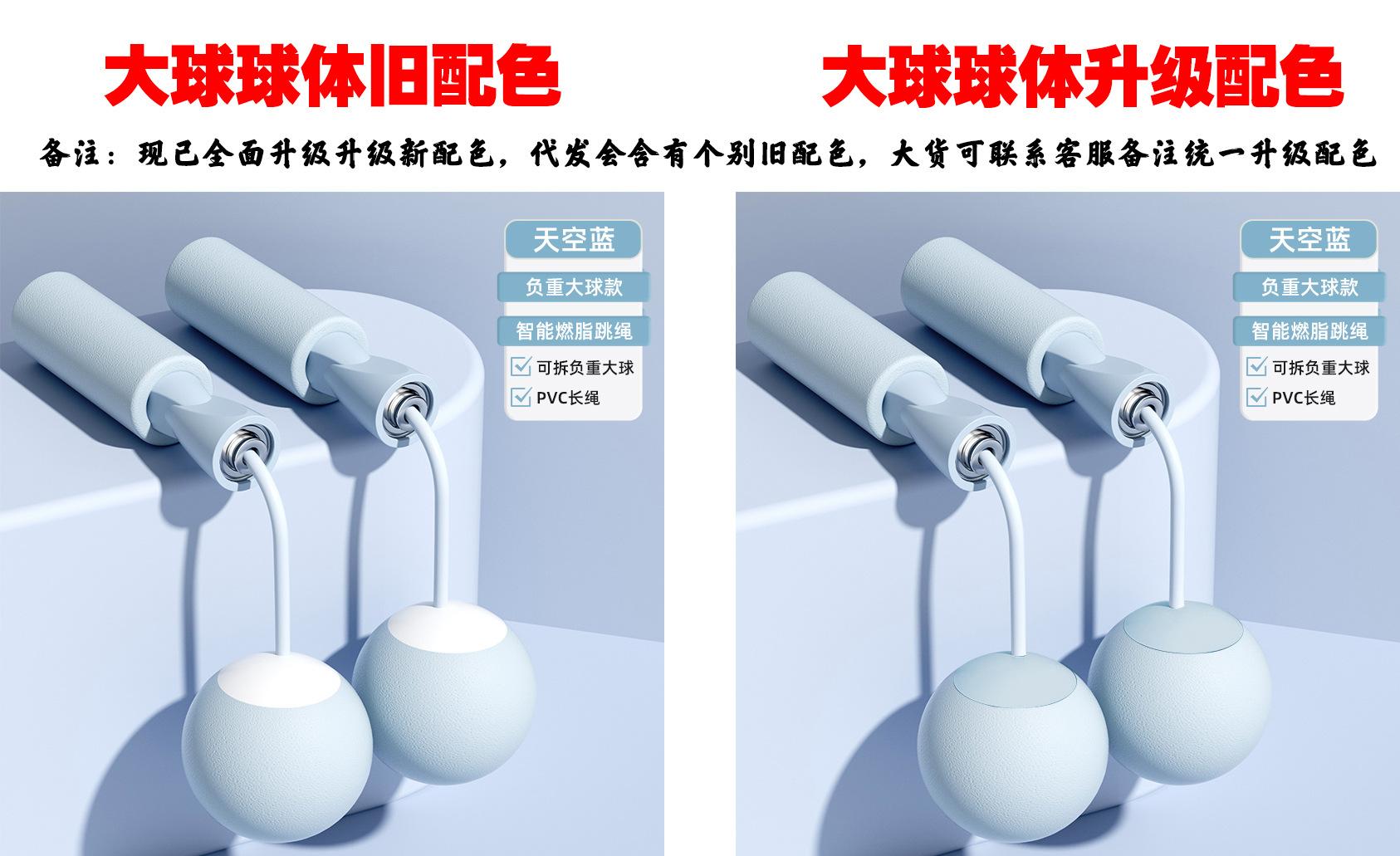 大球球体旧配色

大球球体升级配色

备注：现已全面升级升级新配色，代发会含有个别旧配色，大货可联系客服备注统一升级配色

天空蓝
负重大球款
智能燃脂跳绳
可拆负重大球
PVC长绳

天空蓝
负重大球款
智能燃脂跳绳
可拆负重大球
PVC长绳