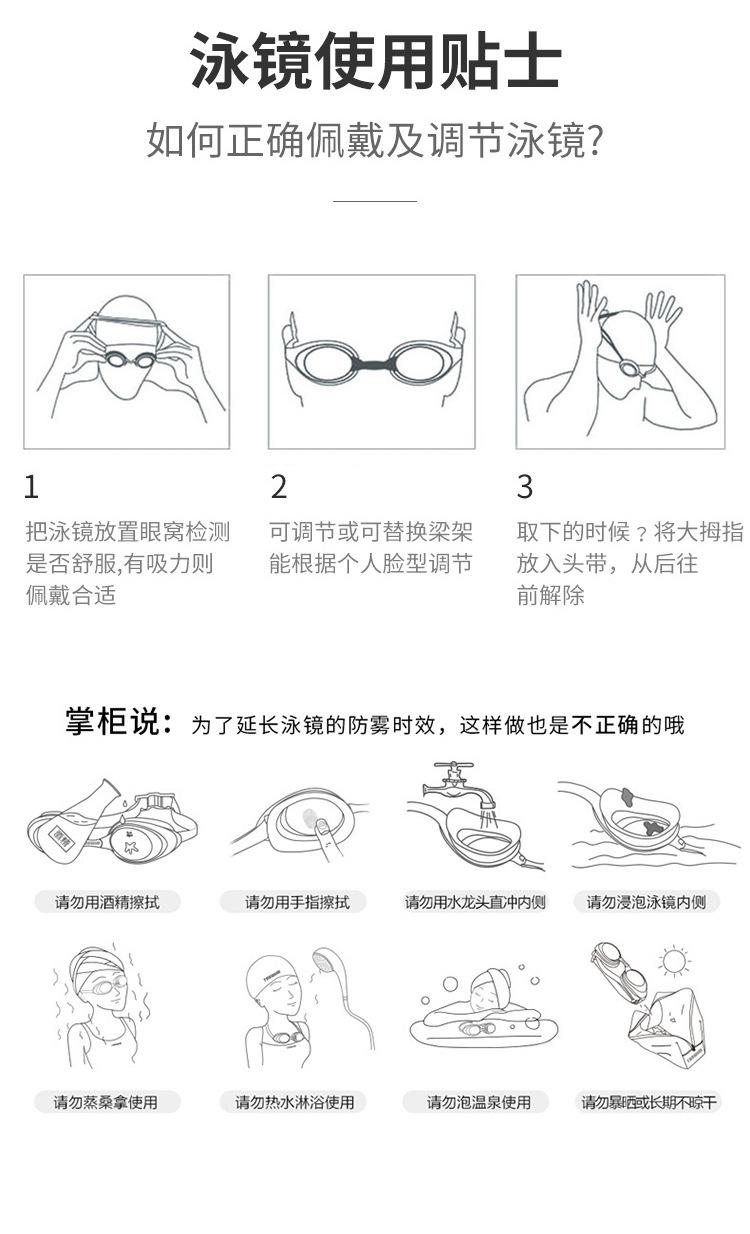 泳镜使用贴士

如何正确佩戴及调节泳镜?

1
把泳镜放置眼窝检测是否舒服,有吸力则佩戴合适

2
可调节或可替换梁架能根据个人脸型调节

3
取下的时候？将大拇指放入头带，从后往前解除

掌柜说：为了延长泳镜的防雾时效，这样做也是不正确的哦

酒精

请勿用酒精擦拭

请勿用手指擦拭

请勿用水龙头直冲内侧

请勿浸泡泳镜内侧

请勿蒸桑拿使用

请勿热水淋浴使用

请勿泡温泉使用

请勿暴晒或长期不晾干