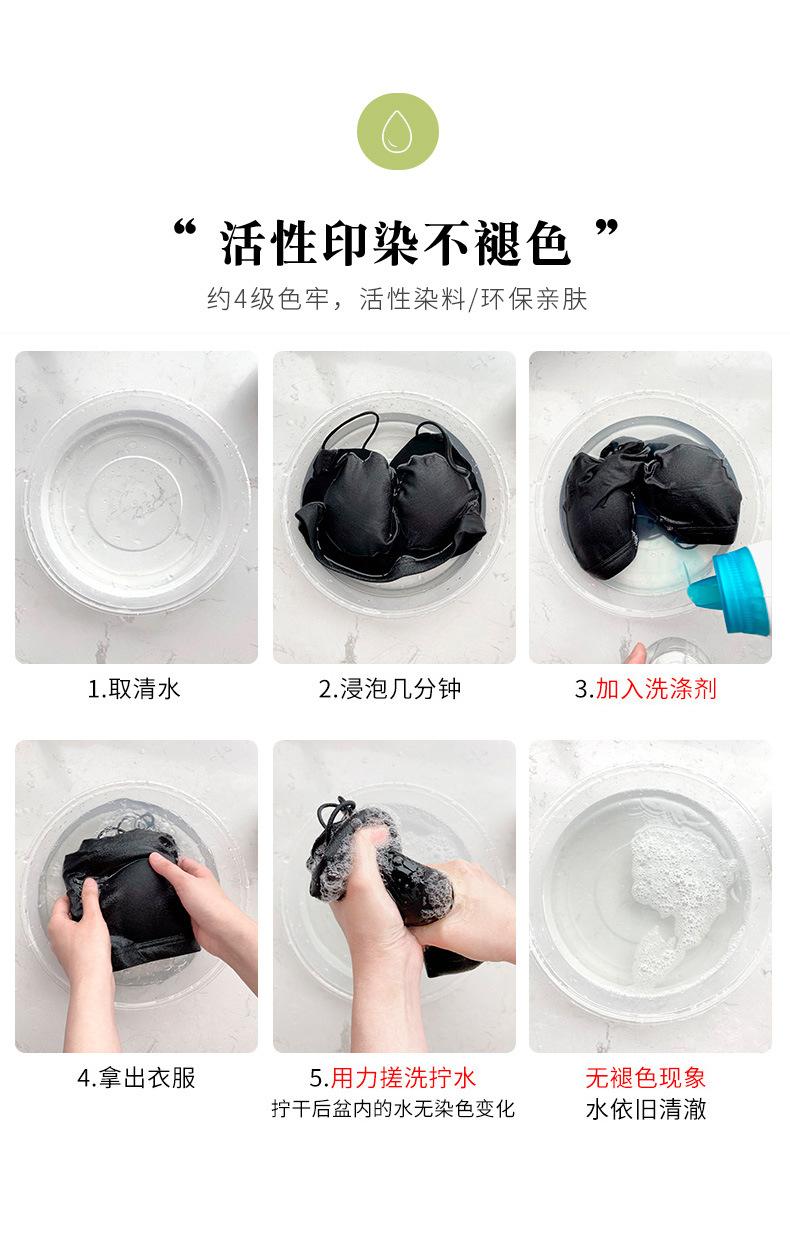 “ 活性印染不褪色 ”

约4级色牢，活性染料/环保亲肤

1.取清水

2.浸泡几分钟

3.加入洗涤剂

4.拿出衣服

5.用力搓洗拧水
拧干后盆内的水无染色变化

无褪色现象
水依旧清澈