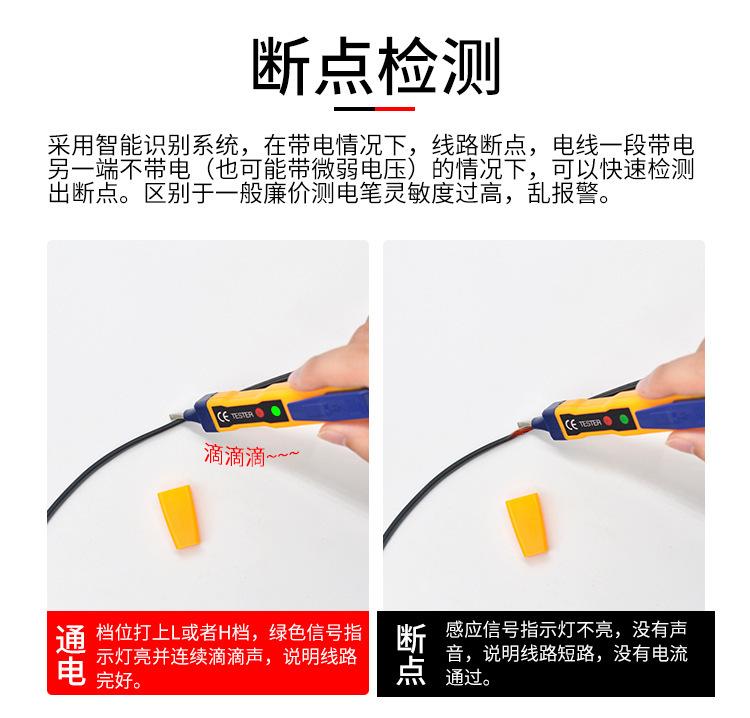 断点检测

采用智能识别系统，在带电情况下，线路断点，电线一段带电另一端不带电（也可能带微弱电压）的情况下，可以快速检测出断点。区别于一般廉价测电笔灵敏度过高，乱报警。

CE TESTER

滴滴滴~~~

CE TESTER

通电

档位打上L或者H档，绿色信号指示灯亮并连续滴滴声，说明线路完好。

断点

感应信号指示灯不亮，没有声音，说明线路短路，没有电流通过。