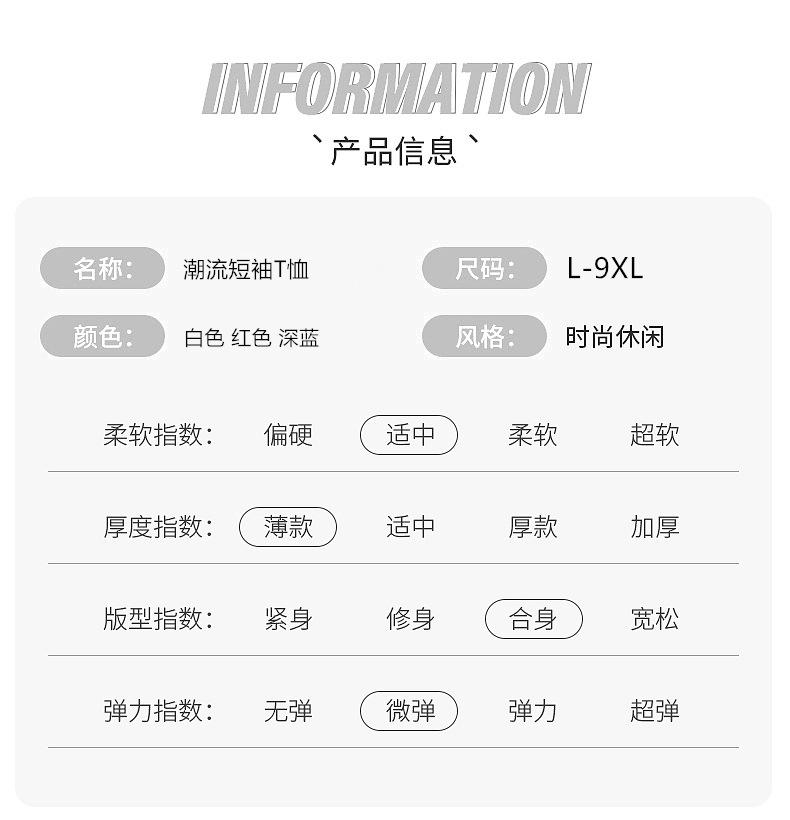 INFORMATION

`产品信息`

名称: 潮流短袖T恤

尺码: L-9XL

颜色: 白色 红色 深蓝

风格: 时尚休闲

柔软指数: 偏硬 适中 柔软 超软

厚度指数: 薄款 适中 厚款 加厚

版型指数: 紧身 修身 合身 宽松

弹力指数: 无弹 微弹 弹力 超弹