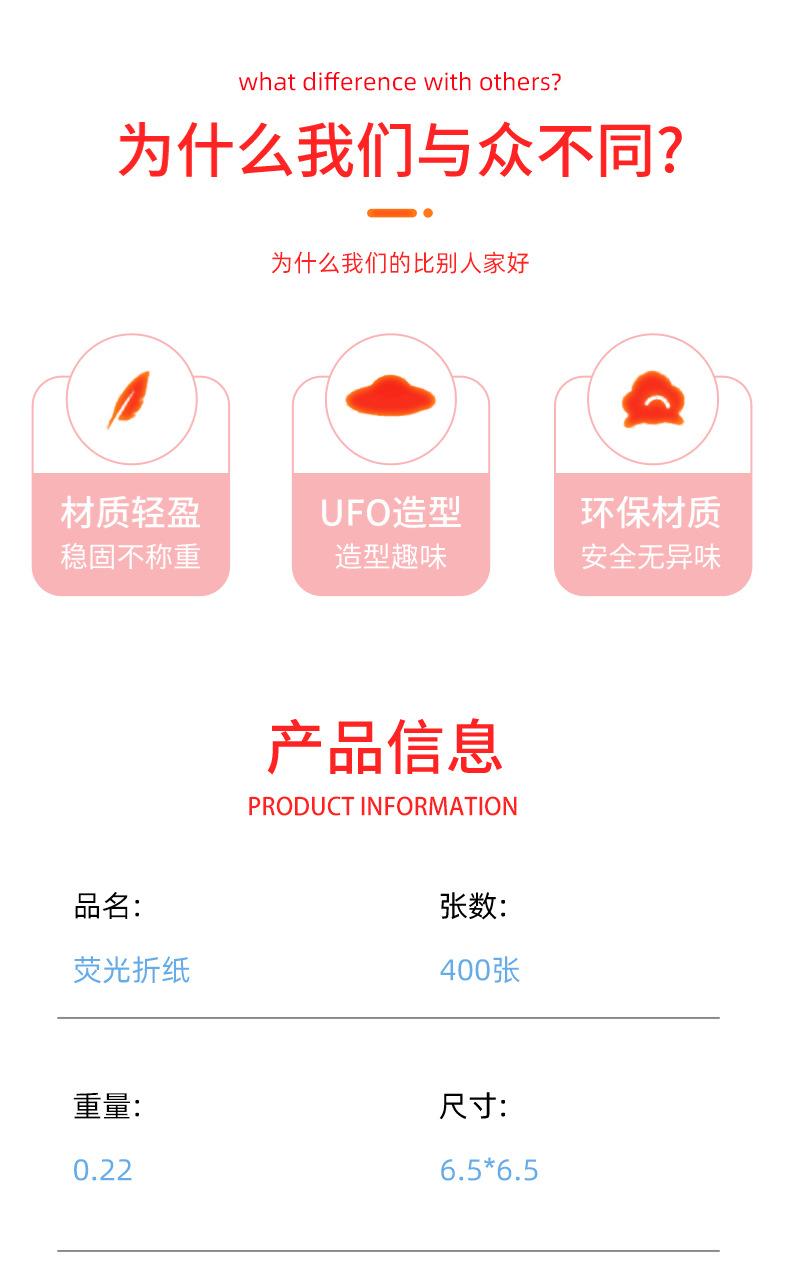 what difference with others?

为什么我们与众不同?

为什么我们的比别人家好

材质轻盈
稳固不称重

UFO造型
造型趣味

环保材质
安全无异味

产品信息

PRODUCT INFORMATION

品名:
荧光折纸

张数:
400张

重量:
0.22

尺寸:
6.5*6.5