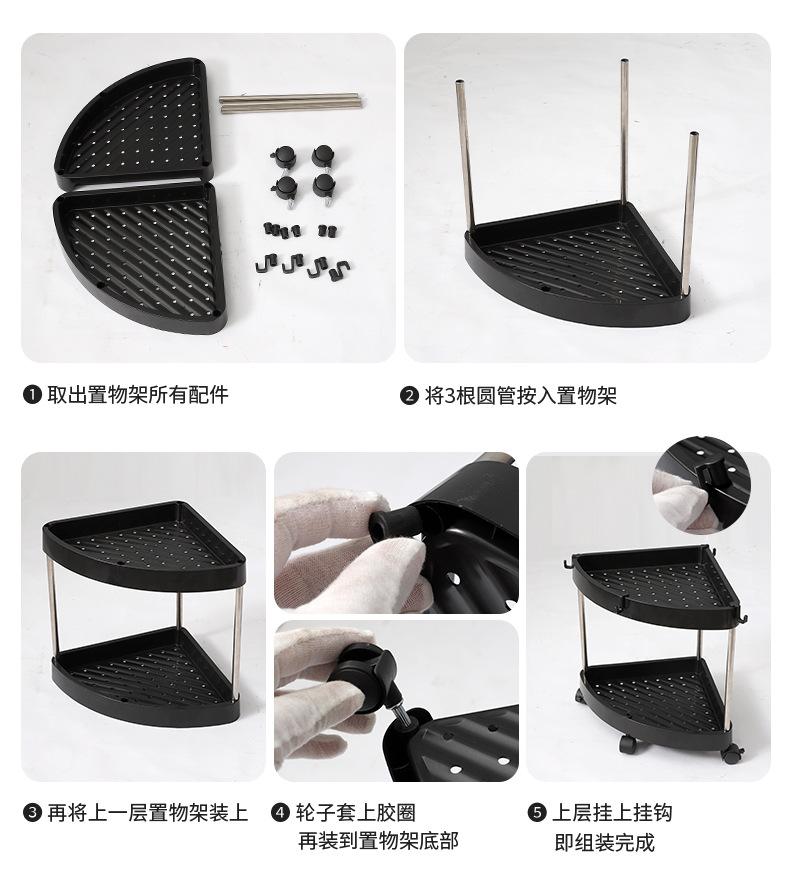 ❶ 取出置物架所有配件

❷ 将3根圆管按入置物架

❸ 再将上一层置物架装上

❹ 轮子套上胶圈
再装到置物架底部

❺ 上层挂上挂钩
即组装完成