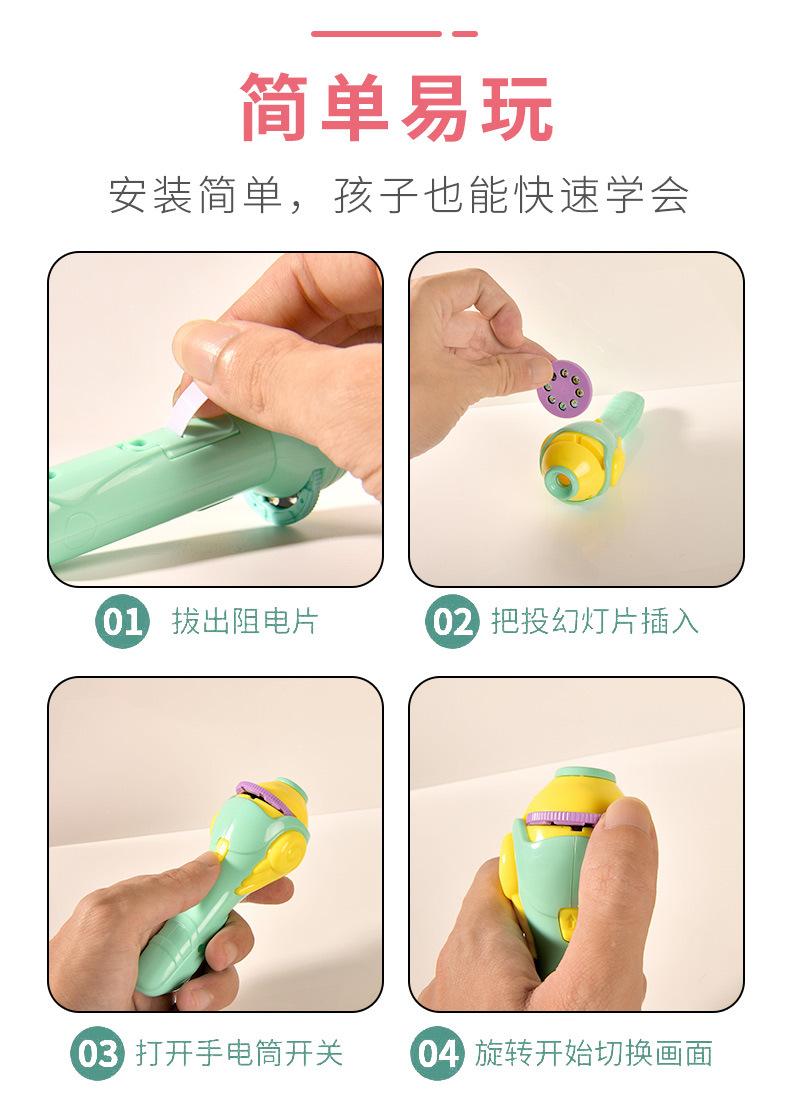 简单易玩

安装简单，孩子也能快速学会

01 拔出阻电片

02 把投幻灯片插入

03 打开手电筒开关

04 旋转开始切换画面