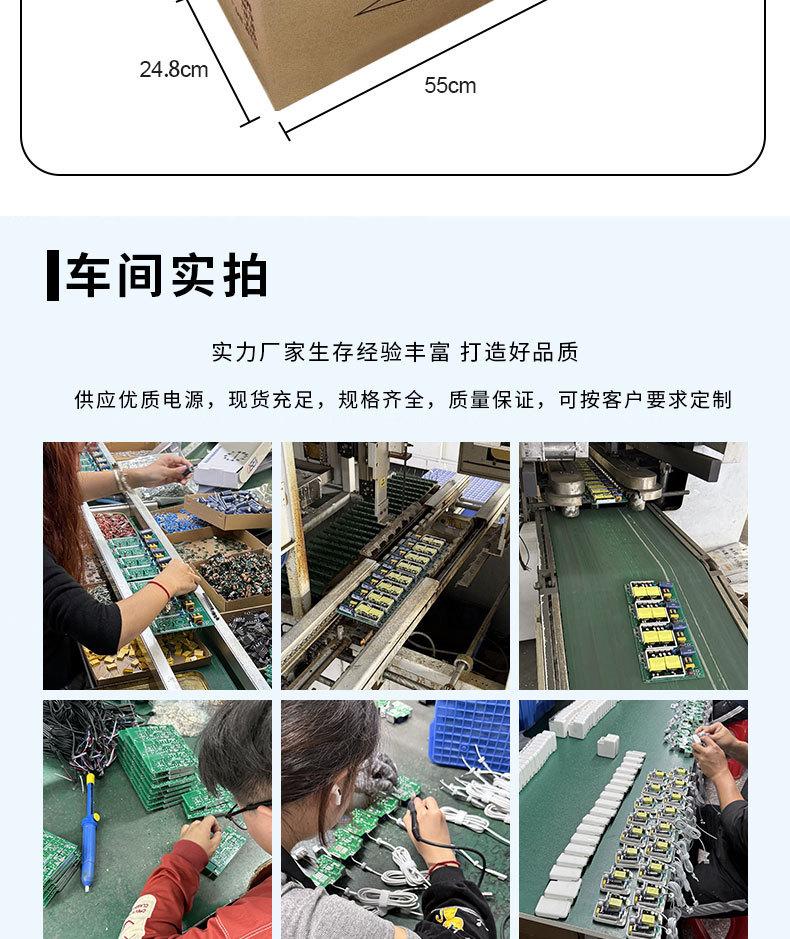 24.8cm

55cm

车间实拍

实力厂家生存经验丰富 打造好品质

供应优质电源，现货充足，规格齐全，质量保证，可按客户要求定制