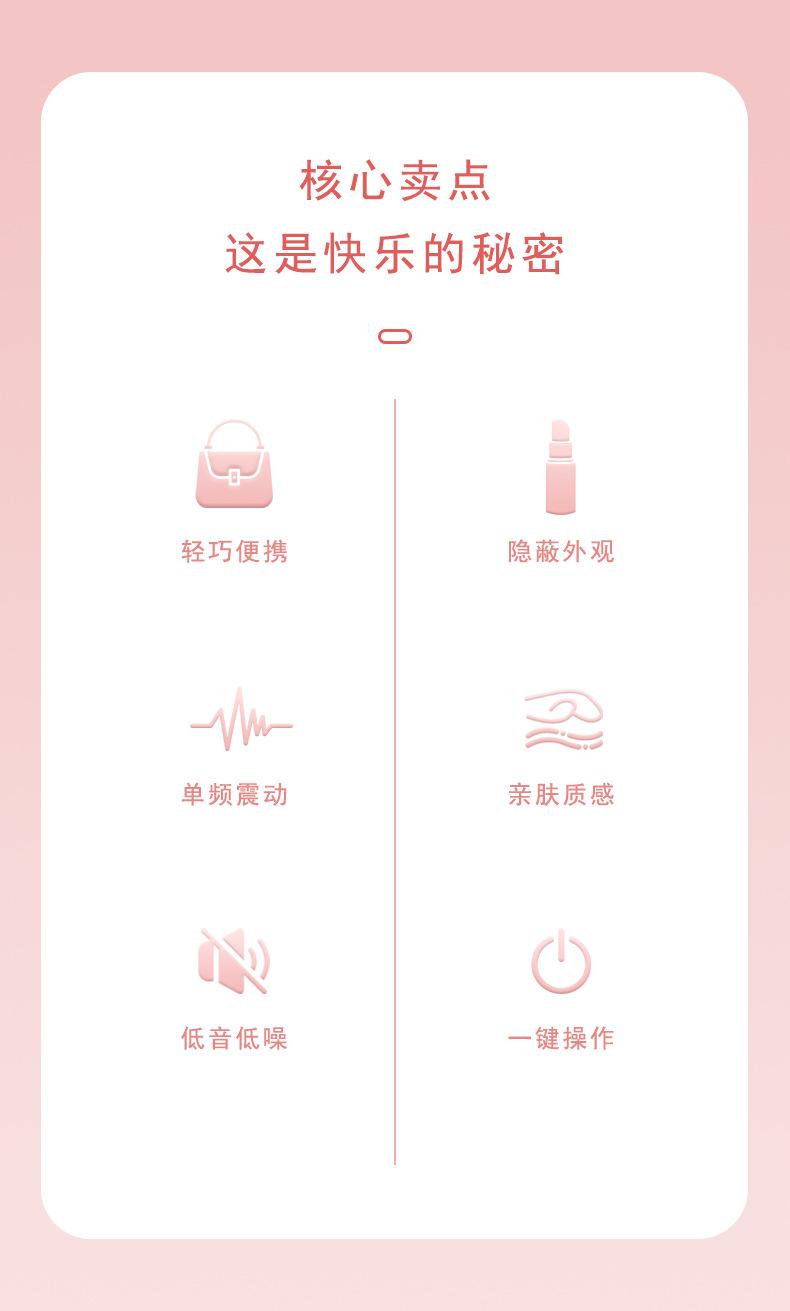 核心卖点
这是快乐的秘密

轻巧便携

单频震动

低音低噪

隐蔽外观

亲肤质感

一键操作