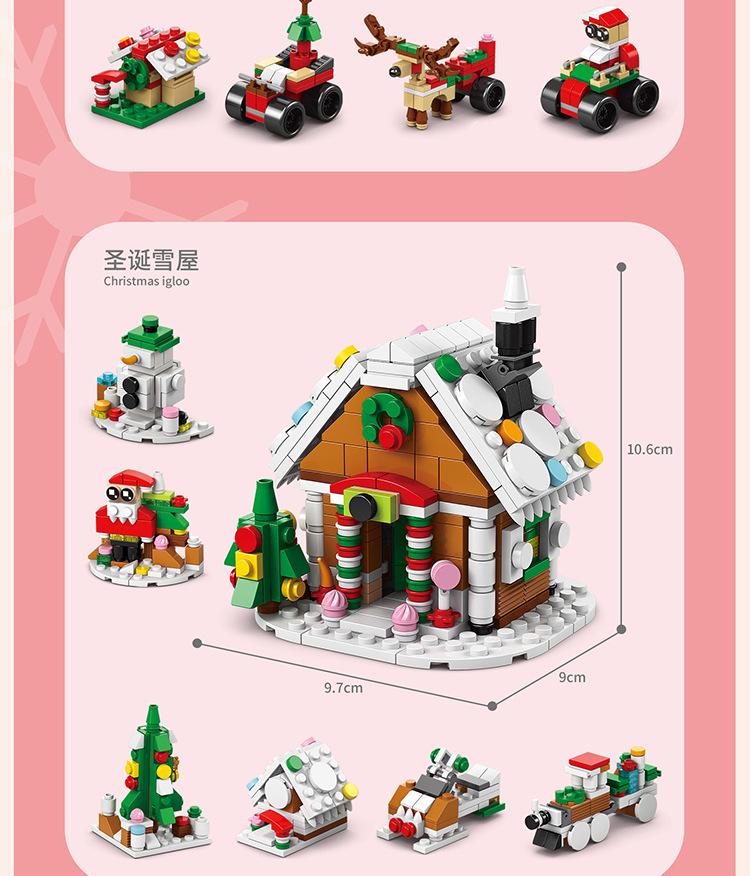 圣诞雪屋
Christmas igloo

10.6cm

9.7cm

9cm