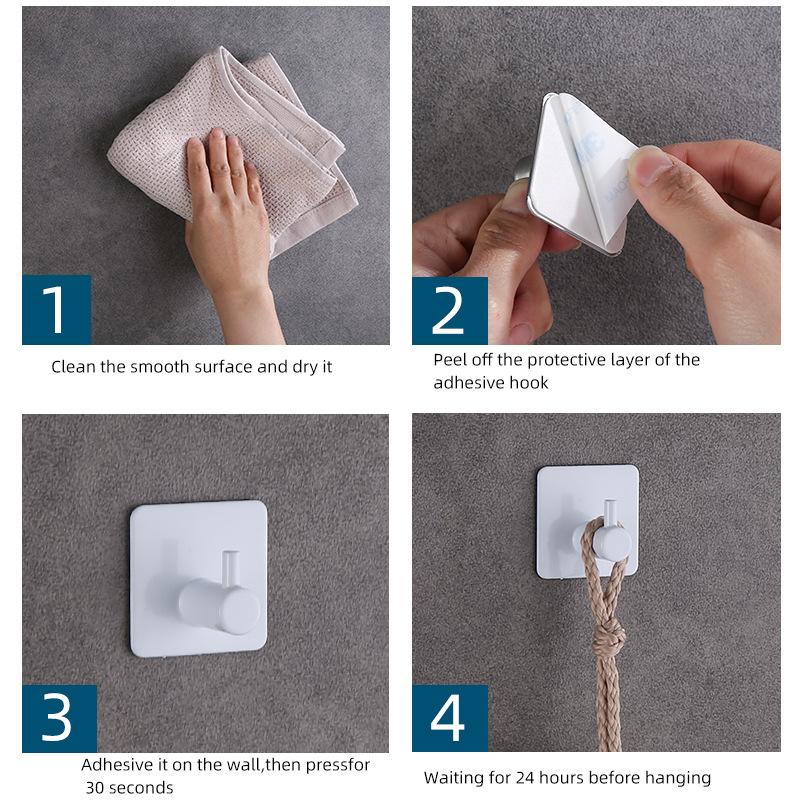 1

Clean the smooth surface and dry it

2

Peel off the protective layer of the adhesive hook

3

Adhesive it on the wall,then pressfor 30 seconds

4

Waiting for 24 hours before hanging