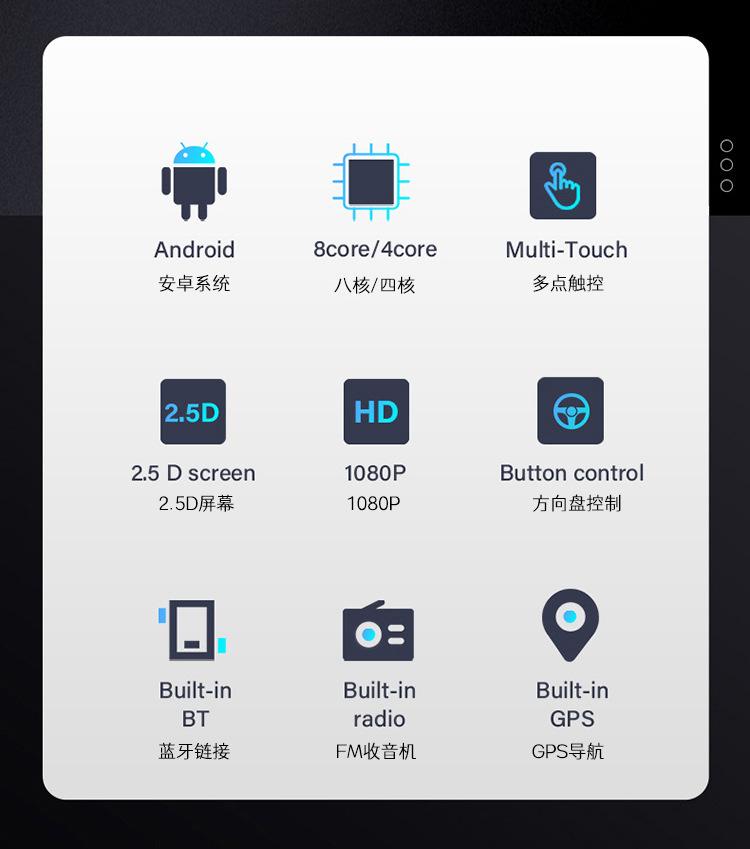 Android
安卓系统

8core/4core
八核/四核

Multi-Touch
多点触控

2.5D

2.5 D screen
2.5D屏幕

HD

1080P
1080P

Button control
方向盘控制

Built-in
BT
蓝牙链接

Built-in
radio
FM收音机

Built-in
GPS
GPS导航