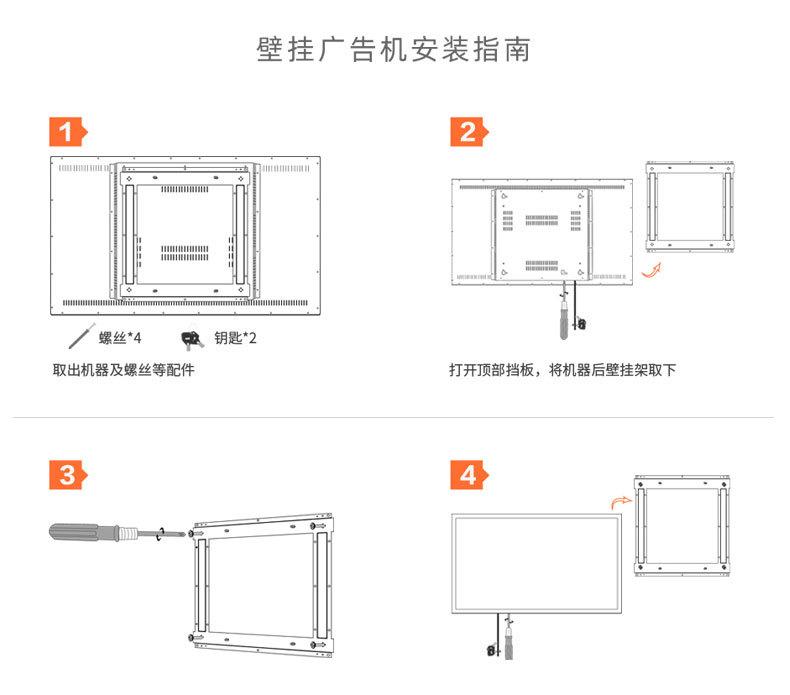 壁挂广告机安装指南

1

螺丝*4 钥匙*2

取出机器及螺丝等配件

2

打开顶部挡板，将机器后壁挂架取下

3

4