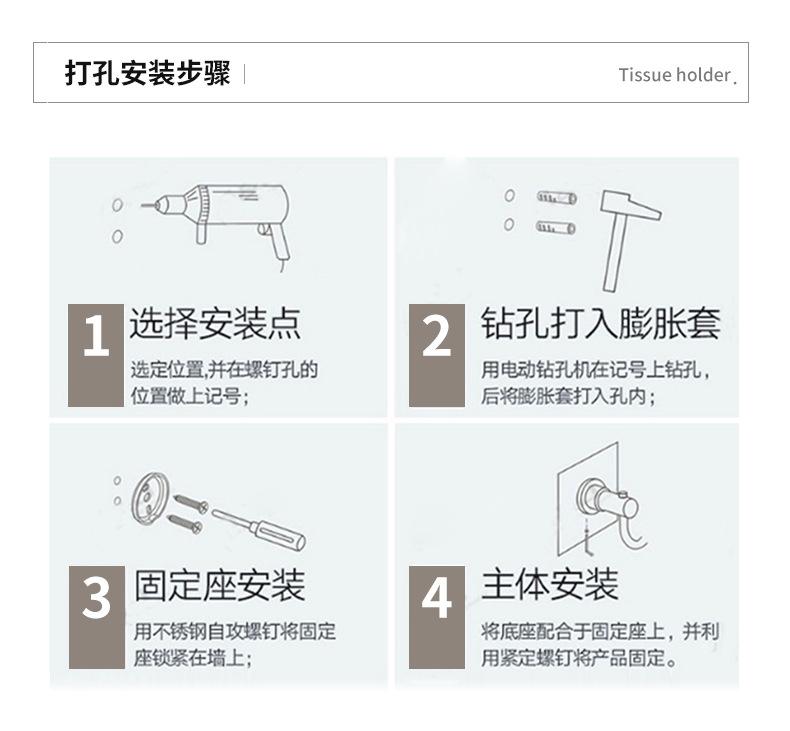 打孔安装步骤

Tissue holder.

1 选择安装点

选定位置,并在螺钉孔的位置做上记号;

2 钻孔打入膨胀套

用电动钻孔机在记号上钻孔，后将膨胀套打入孔内;

3 固定座安装

用不锈钢自攻螺钉将固定座锁紧在墙上;

4 主体安装

将底座配合于固定座上，并利用紧定螺钉将产品固定。