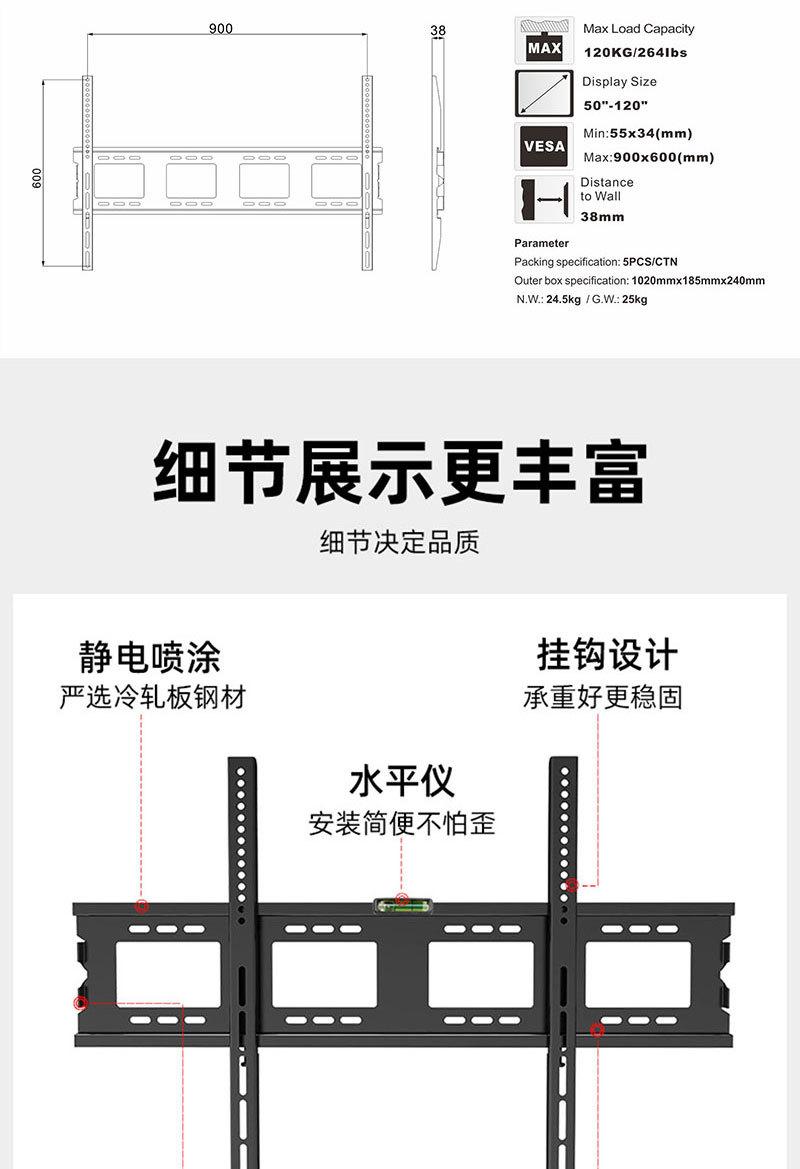 900

38

600

MAX

Max Load Capacity
120KG/264lbs

Display Size
50"-120"

VESA

Min:55x34(mm)
Max:900x600(mm)

Distance to Wall
38mm

Parameter
Packing specification: 5PCS/CTN
Outer box specification: 1020mmx185mmx240mm
N.W.: 24.5kg / G.W.: 25kg

细节展示更丰富

细节决定品质

静电喷涂
严选冷轧板钢材

挂钩设计
承重好更稳固

水平仪
安装简便不怕歪