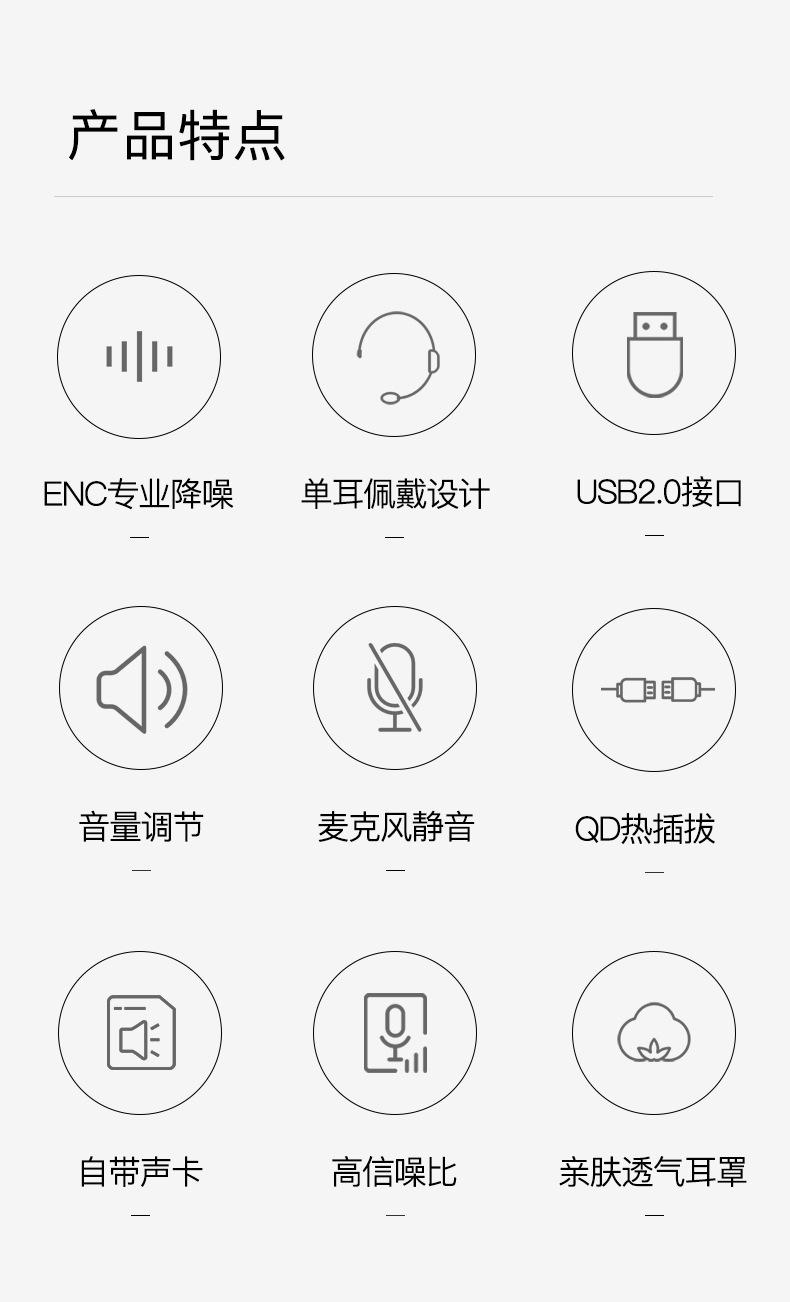 产品特点

ENC专业降噪

单耳佩戴设计

USB2.0接口

音量调节

麦克风静音

QD热插拔

自带声卡

高信噪比

亲肤透气耳罩