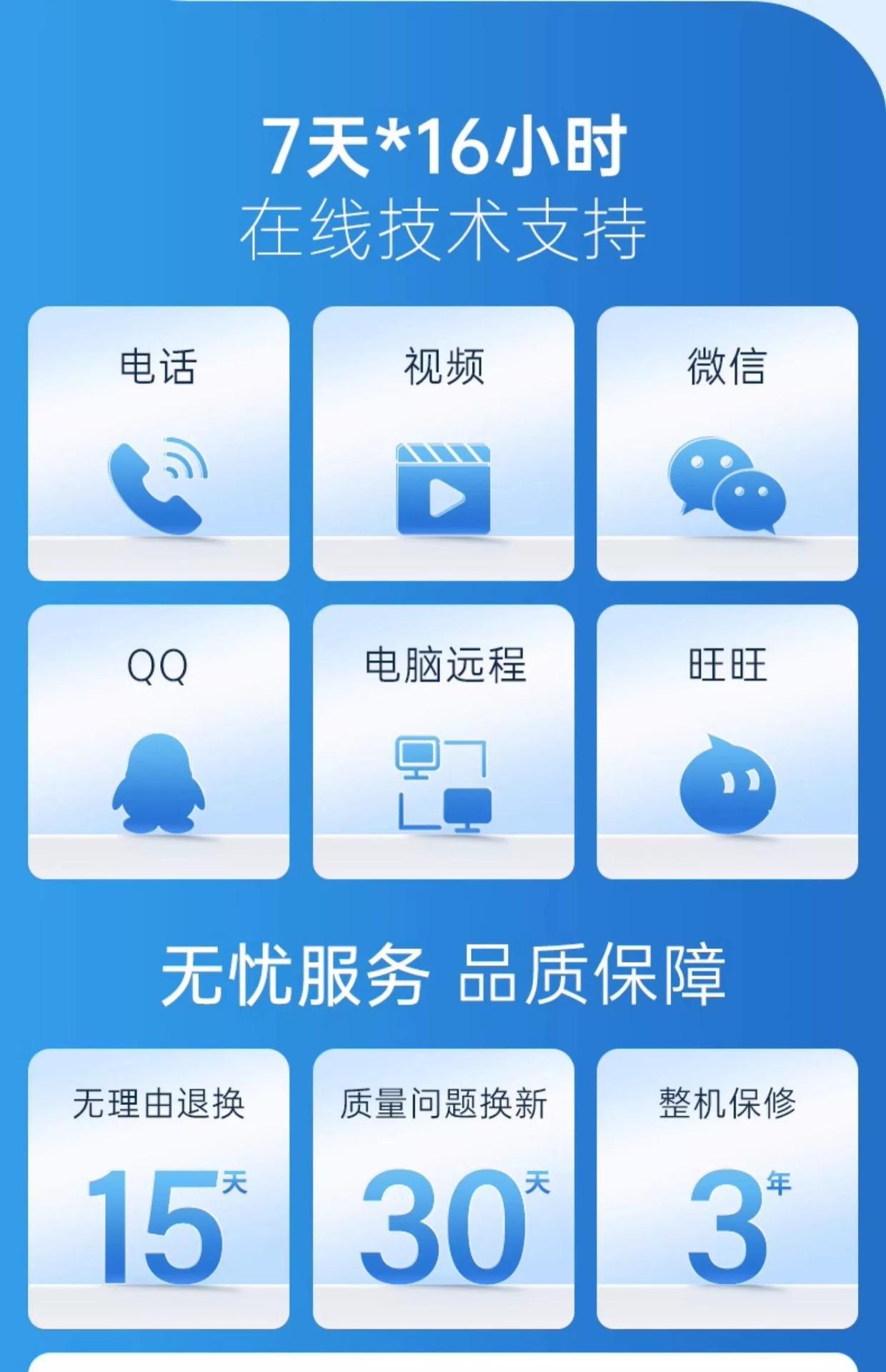 7天*16小时
在线技术支持

电话

视频

微信

QQ

电脑远程

旺旺

无忧服务 品质保障

无理由退换
15天

质量问题换新
30天

整机保修
3年