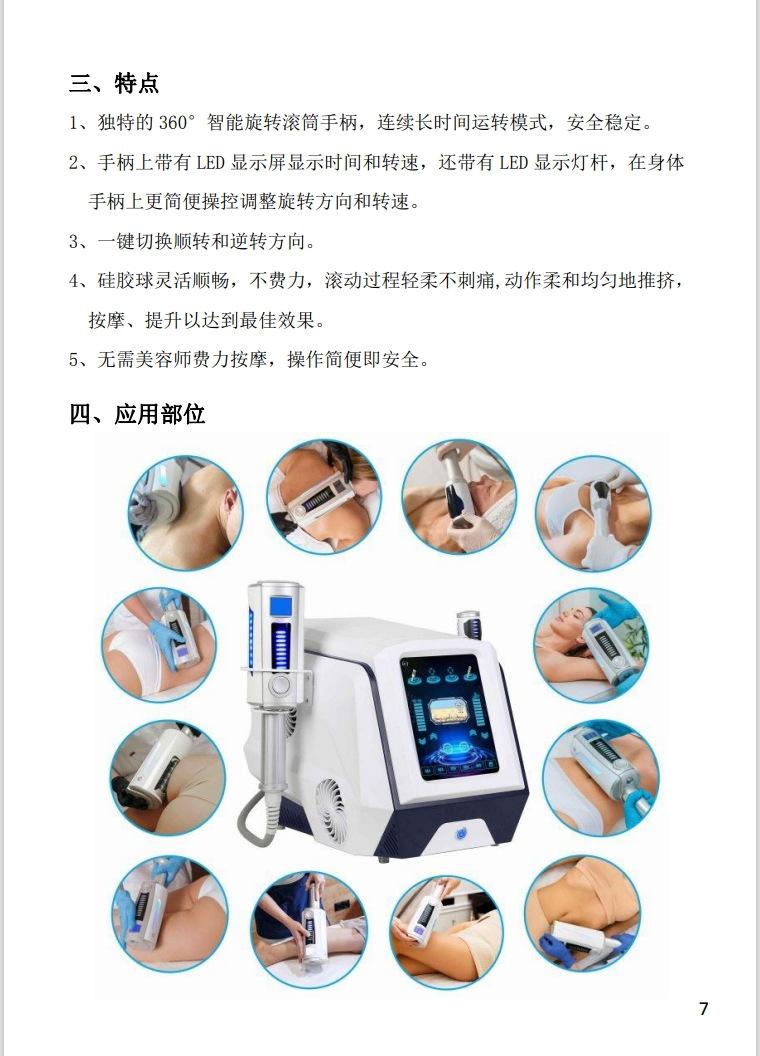 三、特点

1、独特的 360° 智能旋转滚筒手柄，连续长时间运转模式，安全稳定。

2、手柄上带有 LED 显示屏显示时间和转速，还带有 LED 显示灯杆，在身体手柄上更简便操控调整旋转方向和转速。

3、一键切换顺转和逆转方向。

4、硅胶球灵活顺畅，不费力，滚动过程轻柔不刺痛,动作柔和均匀地推挤，按摩、提升以达到最佳效果。

5、无需美容师费力按摩，操作简便即安全。

四、应用部位

7