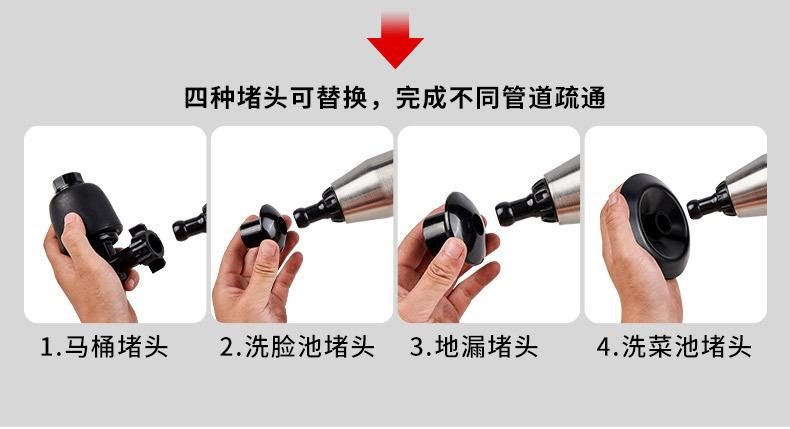 四种堵头可替换，完成不同管道疏通

1.马桶堵头

2.洗脸池堵头

3.地漏堵头

4.洗菜池堵头