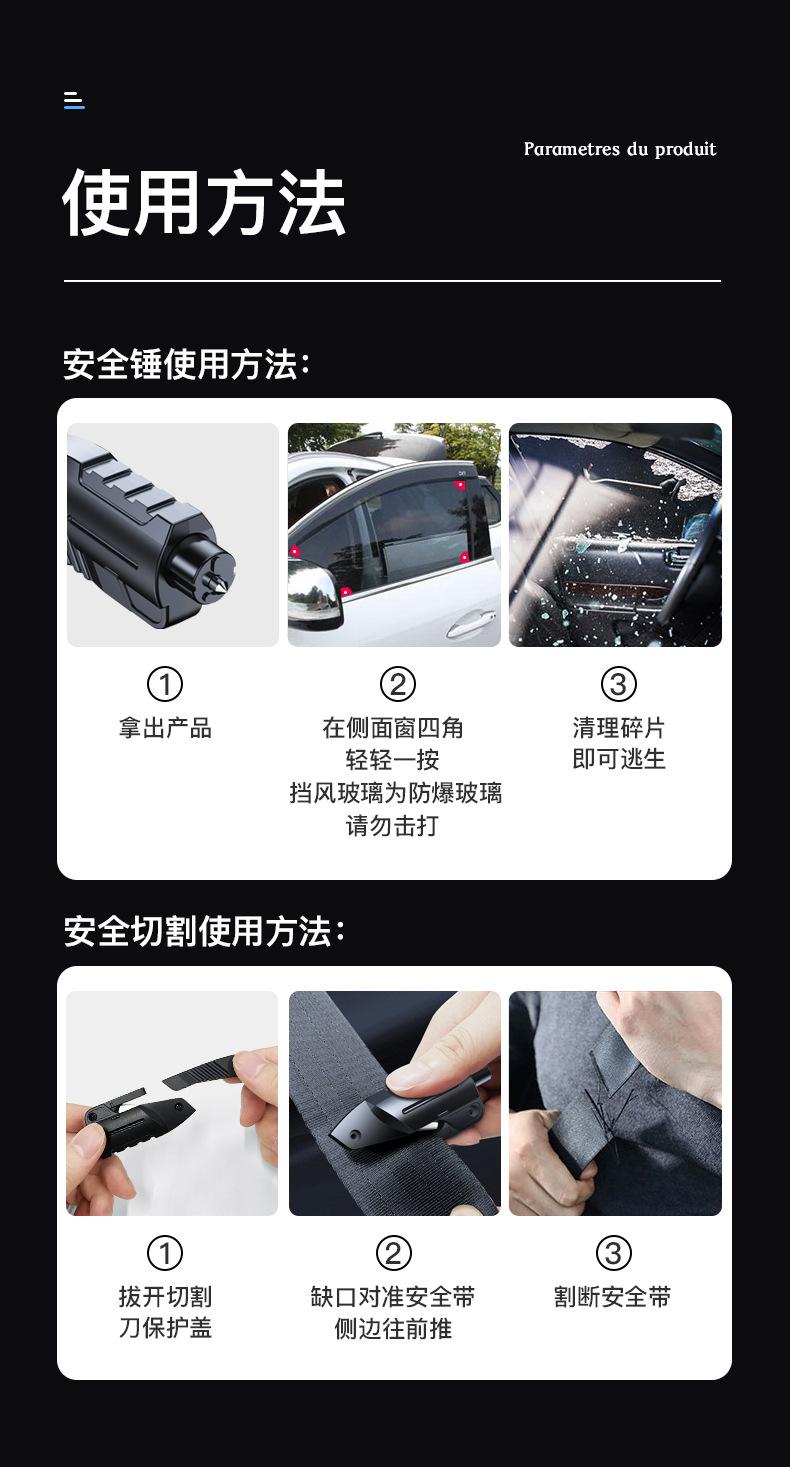 Parametres du produit

使用方法

安全锤使用方法：

①
拿出产品

②
在侧面窗四角
轻轻一按
挡风玻璃为防爆玻璃
请勿击打

③
清理碎片
即可逃生

安全切割使用方法：

①
拔开切割
刀保护盖

②
缺口对准安全带
侧边往前推

③
割断安全带