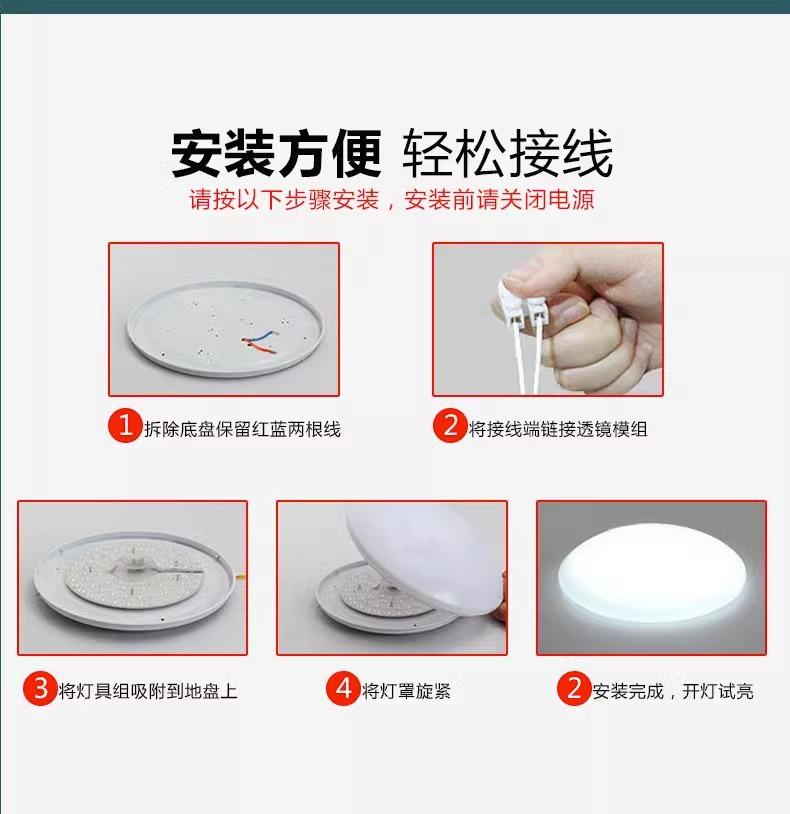 安装方便 轻松接线
请按以下步骤安装，安装前请关闭电源

1 拆除底盘保留红蓝两根线

2 将接线端链接透镜模组

3 将灯具组吸附到地盘上

4 将灯罩旋紧

2 安装完成，开灯试亮