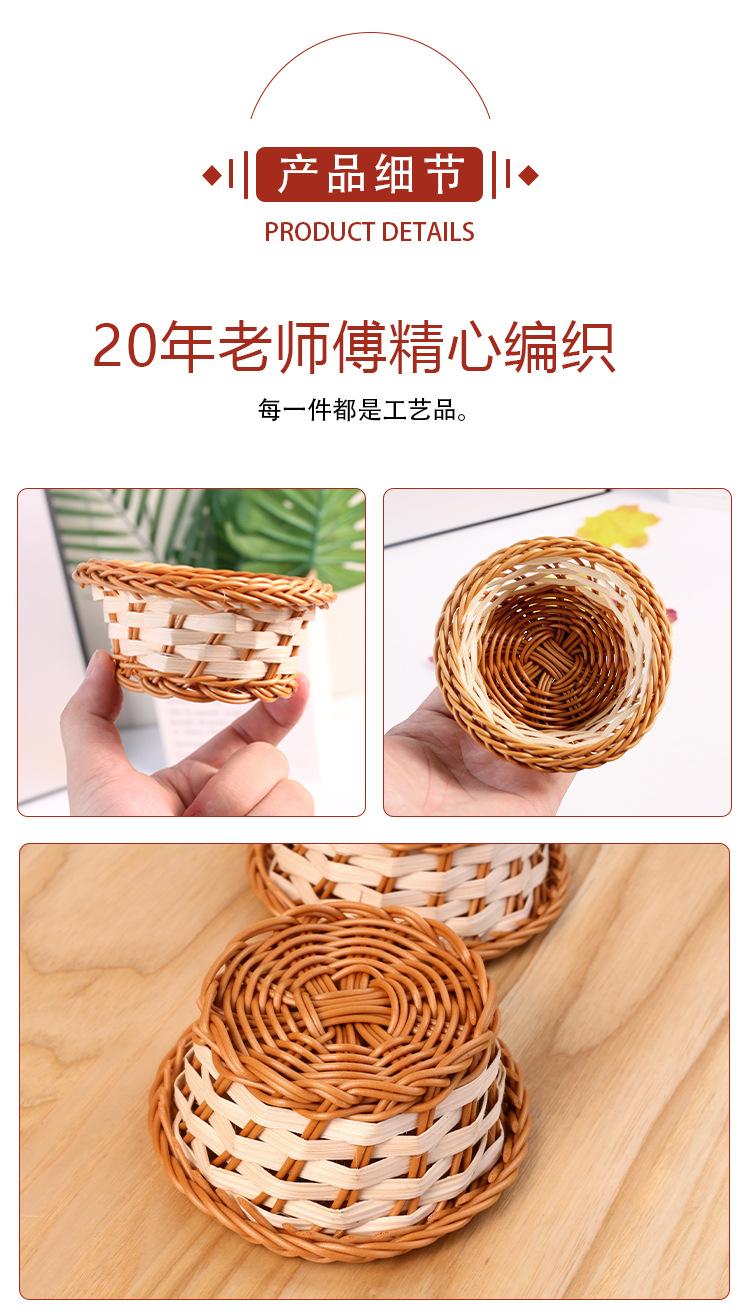 产品细节
PRODUCT DETAILS

20年老师傅精心编织
每一件都是工艺品。