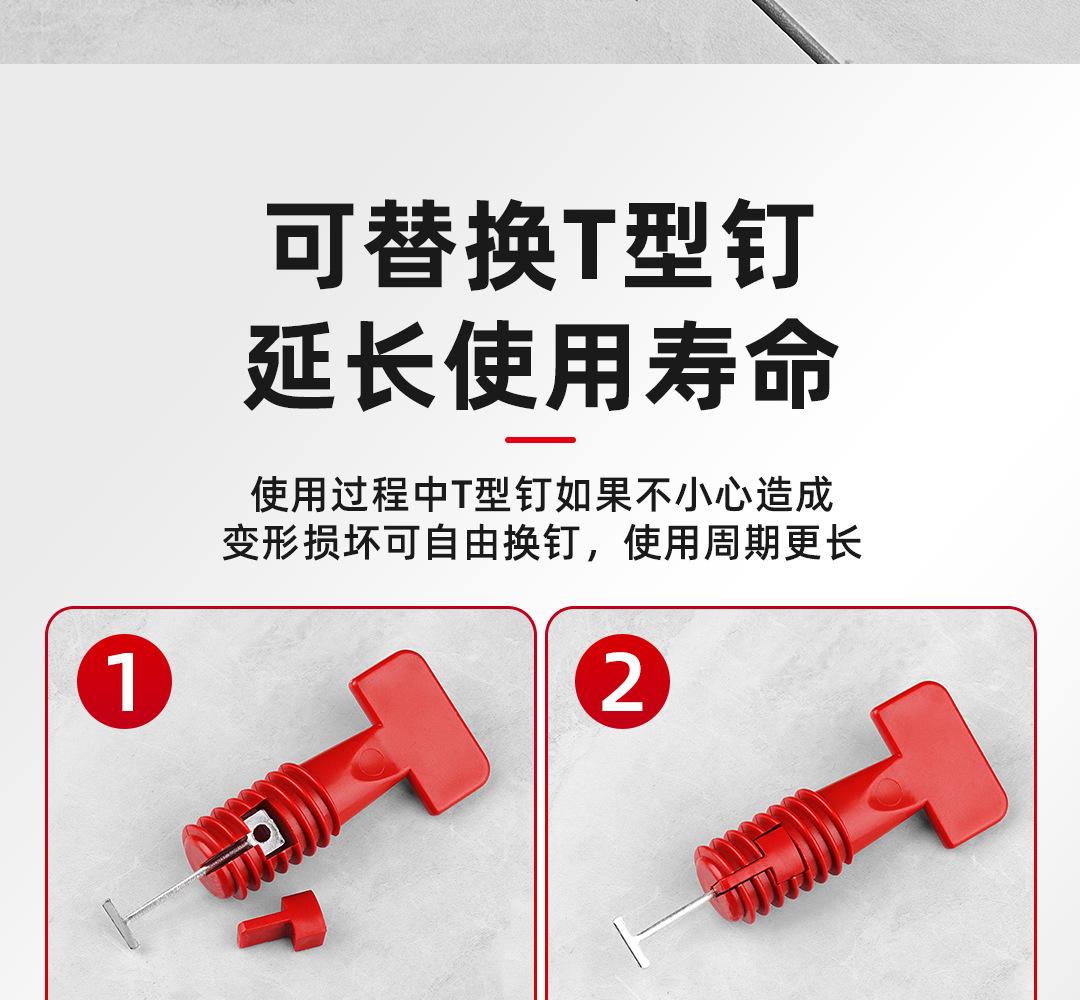 可替换T型钉
延长使用寿命

使用过程中T型钉如果不小心造成
变形损坏可自由换钉，使用周期更长

1

2