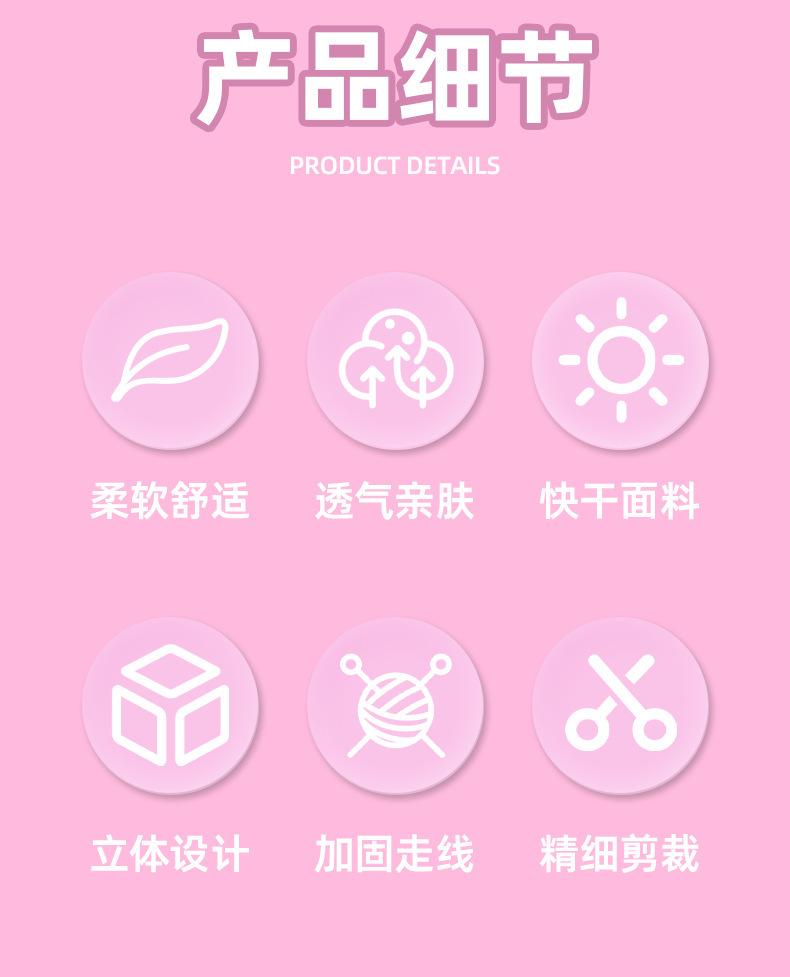 产品细节

PRODUCT DETAILS

柔软舒适

透气亲肤

快干面料

立体设计

加固走线

精细剪裁