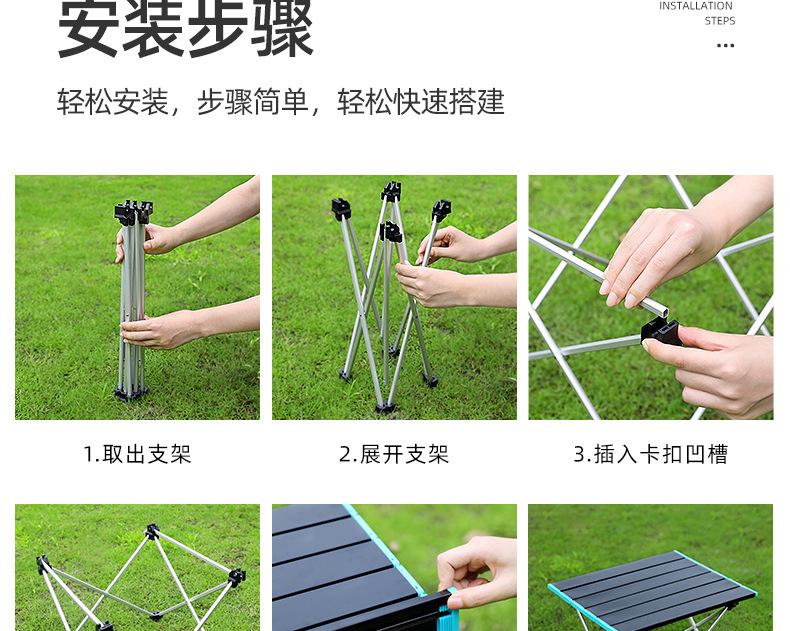 安装步骤

INSTALLATION STEPS

...

轻松安装，步骤简单，轻松快速搭建

1.取出支架

2.展开支架

3.插入卡扣凹槽