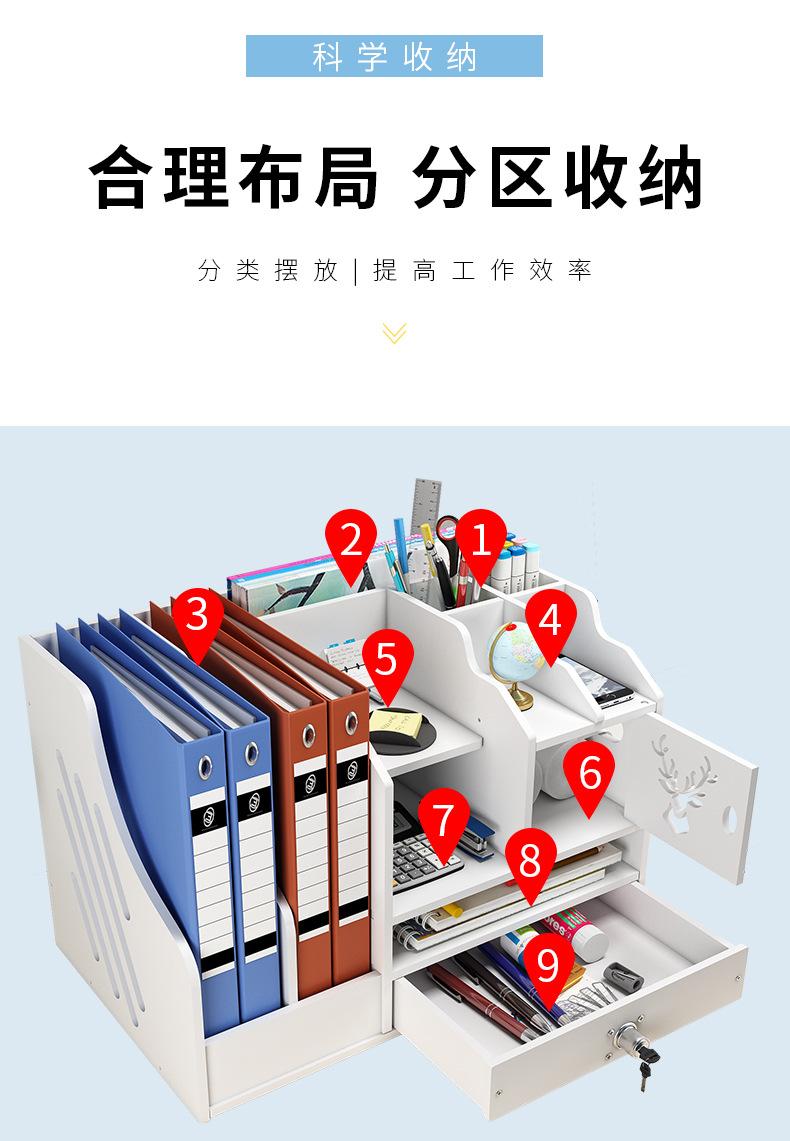 科学收纳

合理布局 分区收纳

分类摆放 | 提高工作效率

2
1
3
4
5
6
7
8
9