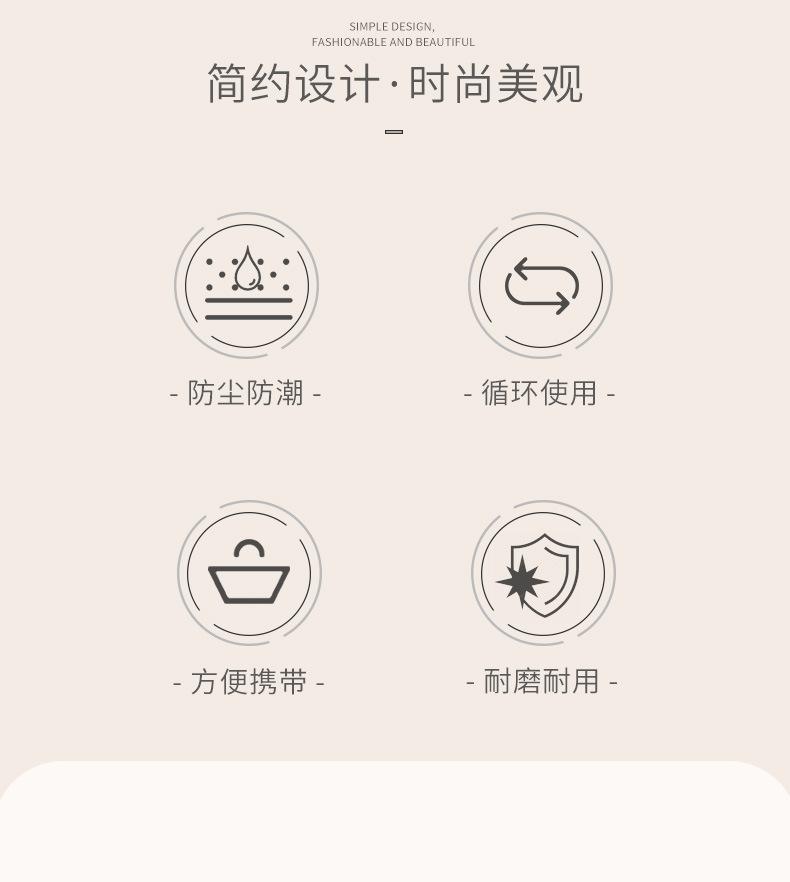 SIMPLE DESIGN,
FASHIONABLE AND BEAUTIFUL

简约设计·时尚美观

- 防尘防潮 -

- 循环使用 -

- 方便携带 -

- 耐磨耐用 -