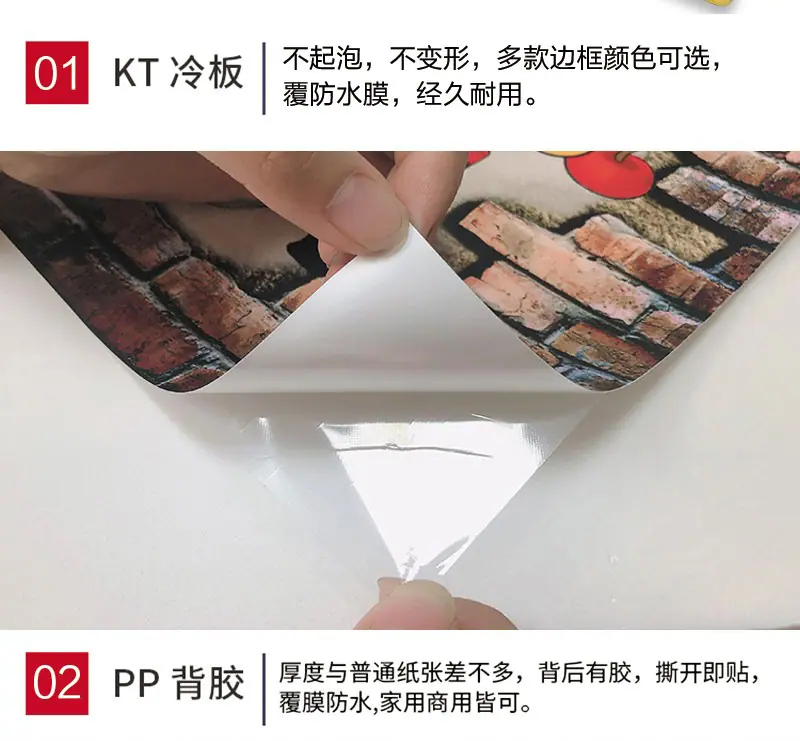 01 KT 冷板

不起泡，不变形，多款边框颜色可选，覆防水膜，经久耐用。

02 PP 背胶

厚度与普通纸张差不多，背后有胶，撕开即贴，覆膜防水,家用商用皆可。