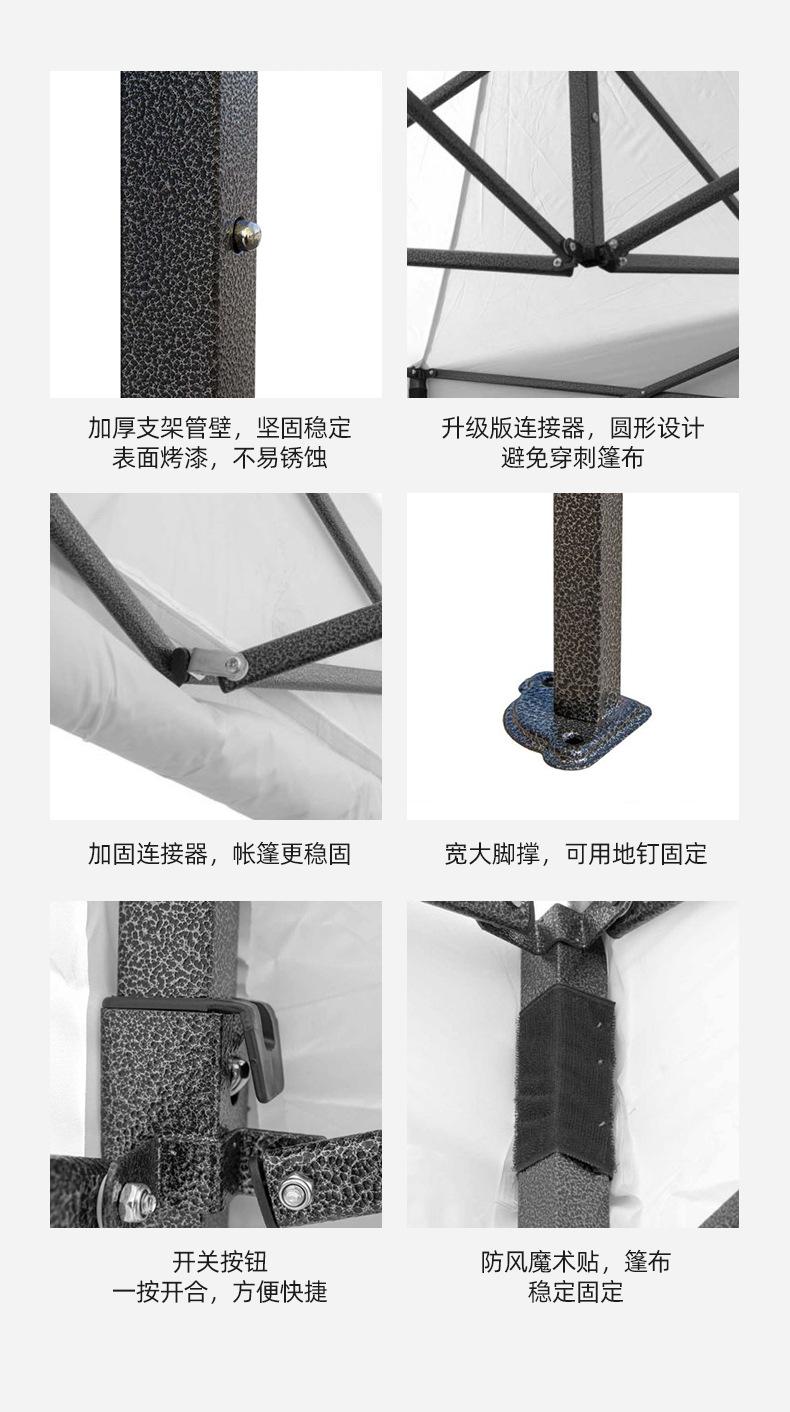 加厚支架管壁，坚固稳定
表面烤漆，不易锈蚀

升级版连接器，圆形设计
避免穿刺篷布

加固连接器，帐篷更稳固

宽大脚撑，可用地钉固定

开关按钮
一按开合，方便快捷

防风魔术贴，篷布
稳定固定