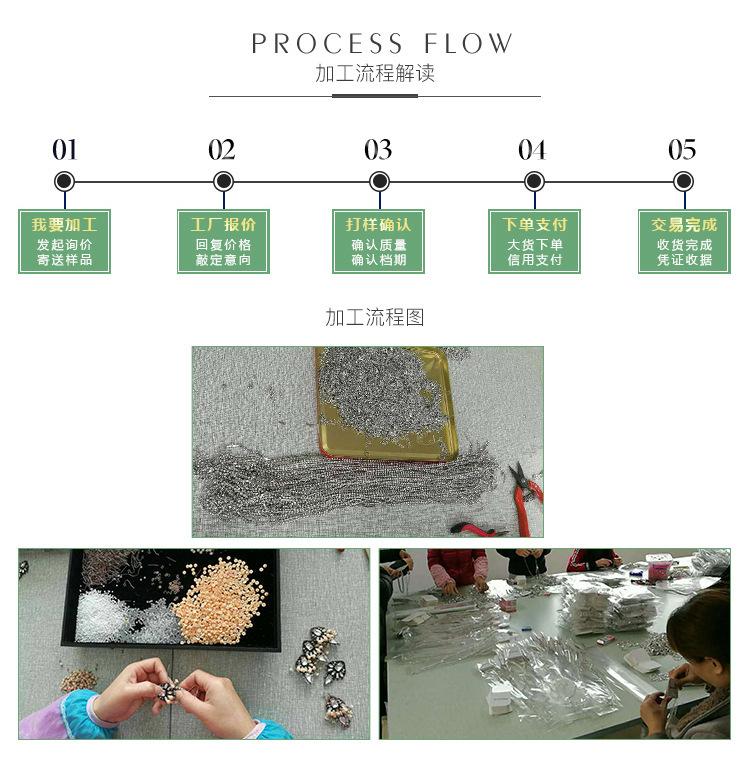 PROCESS FLOW
加工流程解读

01
我要加工
发起询价
寄送样品

02
工厂报价
回复价格
敲定意向

03
打样确认
确认质量
确认档期

04
下单支付
大货下单
信用支付

05
交易完成
收货完成
凭证收据

加工流程图