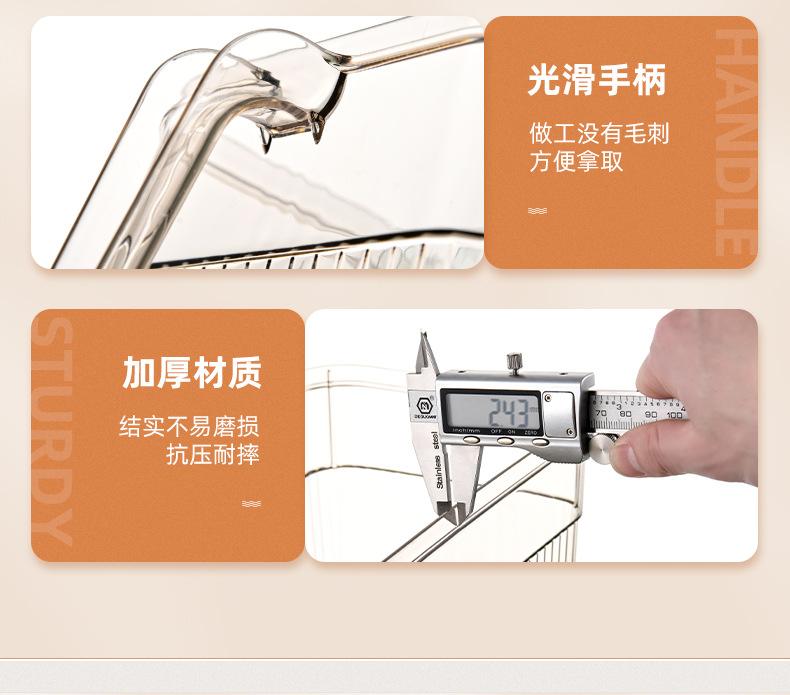 光滑手柄

做工没有毛刺
方便拿取

HANDLE

STURDY

加厚材质

结实不易磨损
抗压耐摔

243

inch/mm OFF ON ZERO

Stainless steel

70 80 90 100