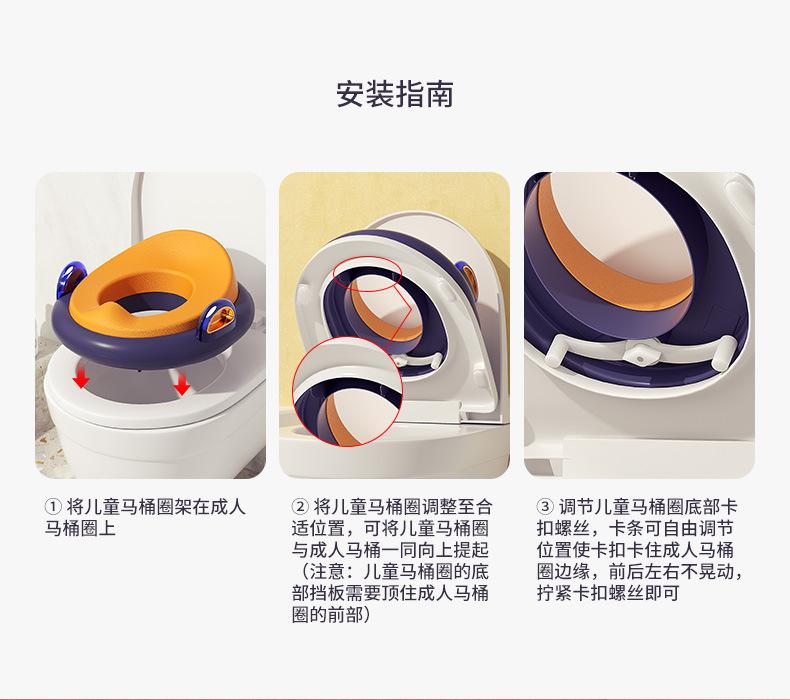 安装指南

① 将儿童马桶圈架在成人马桶圈上

② 将儿童马桶圈调整至合适位置，可将儿童马桶圈与成人马桶一同向上提起（注意：儿童马桶圈的底部挡板需要顶住成人马桶圈的前部）

③ 调节儿童马桶圈底部卡扣螺丝，卡条可自由调节位置使卡扣卡住成人马桶圈边缘，前后左右不晃动，拧紧卡扣螺丝即可