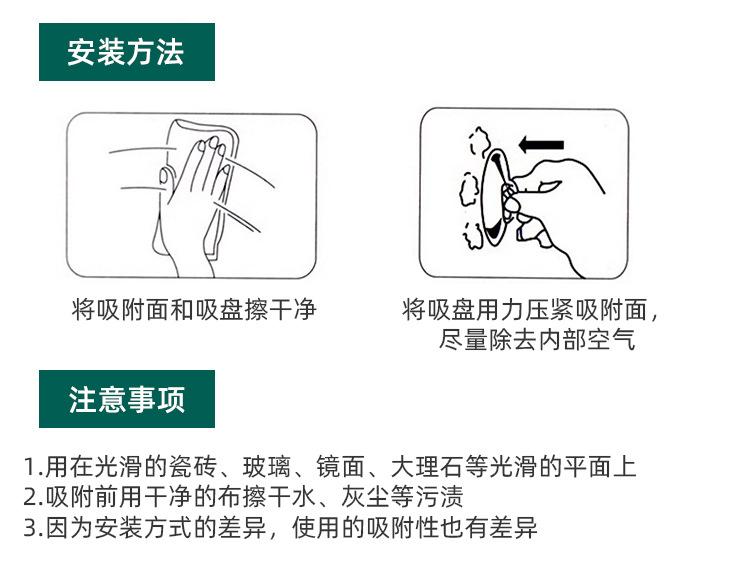 安装方法

将吸附面和吸盘擦干净

将吸盘用力压紧吸附面，尽量除去内部空气

注意事项

1.用在光滑的瓷砖、玻璃、镜面、大理石等光滑的平面上
2.吸附前用干净的布擦干水、灰尘等污渍
3.因为安装方式的差异，使用的吸附性也有差异