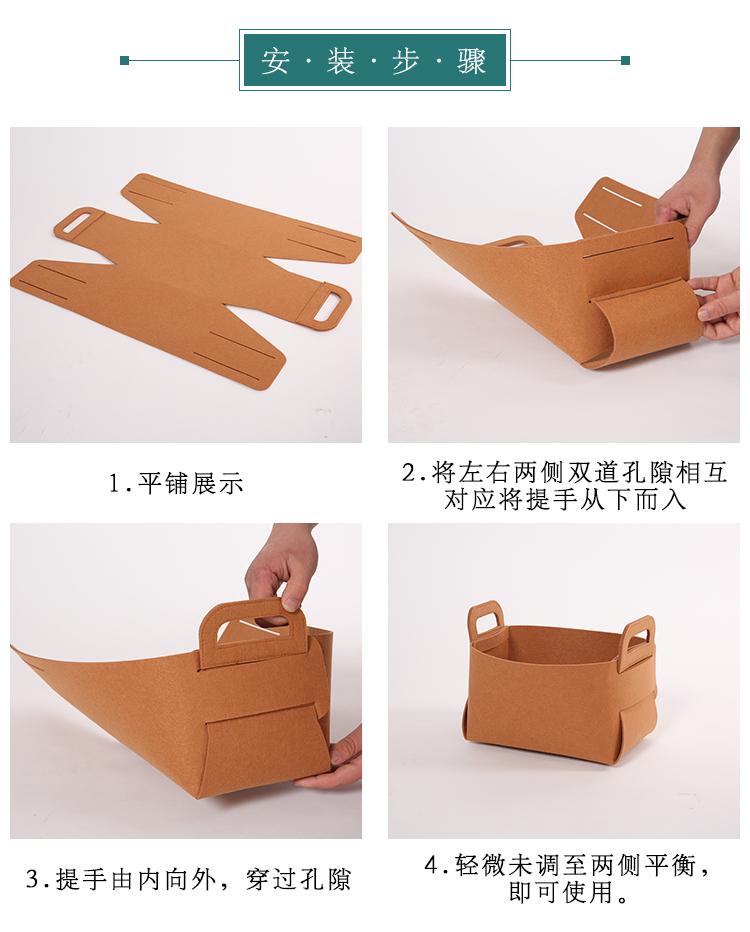 安·装·步·骤

1.平铺展示

2.将左右两侧双道孔隙相互对应将提手从下而入

3.提手由内向外，穿过孔隙

4.轻微未调至两侧平衡，即可使用。