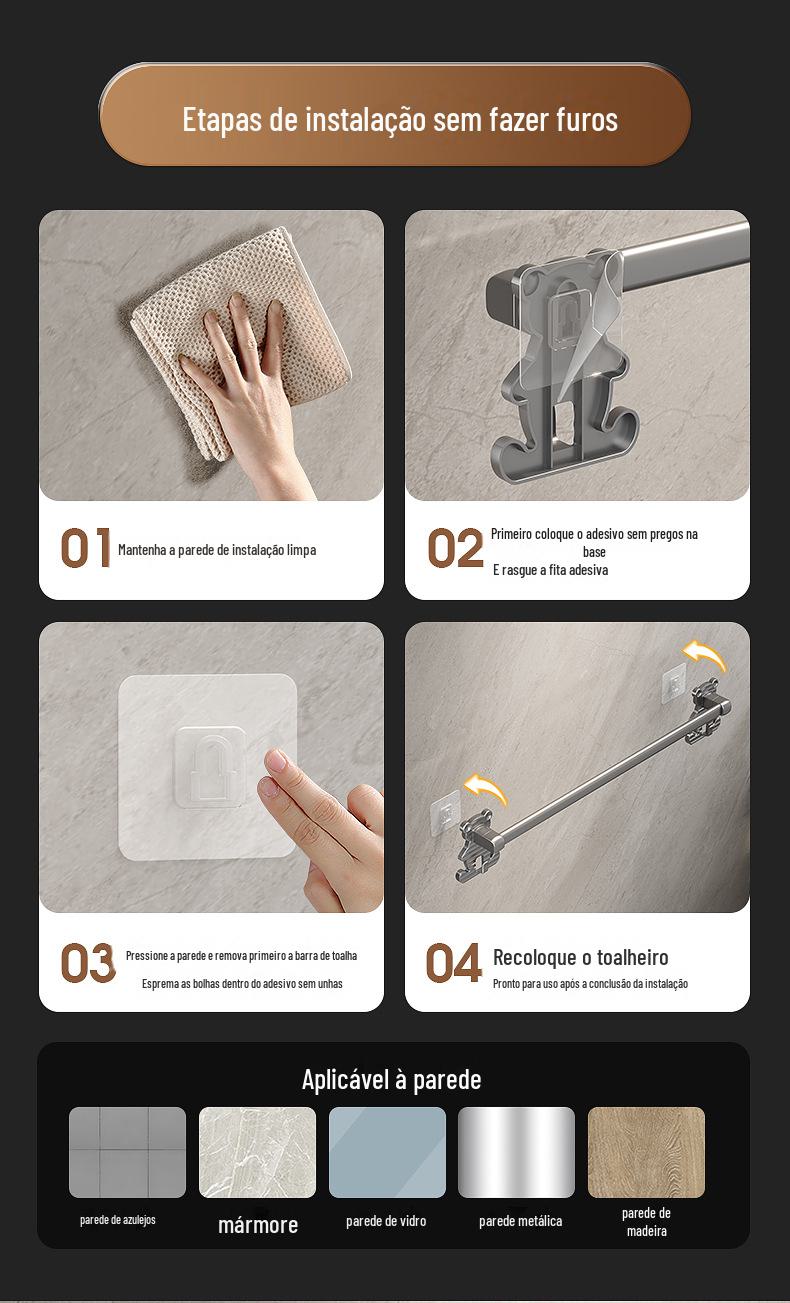 Etapas de instalação sem fazer furos

01 Mantenha a parede de instalação limpa

02 Primeiro coloque o adesivo sem pregos na base
E rasgue a fita adesiva

03 Pressione a parede e remova primeiro a barra de toalha
Esprema as bolhas dentro do adesivo sem unhas

04 Recoloque o toalheiro
Pronto para uso após a conclusão da instalação

Aplicável à parede

parede de azulejos
mármore
parede de vidro
parede metálica
parede de madeira